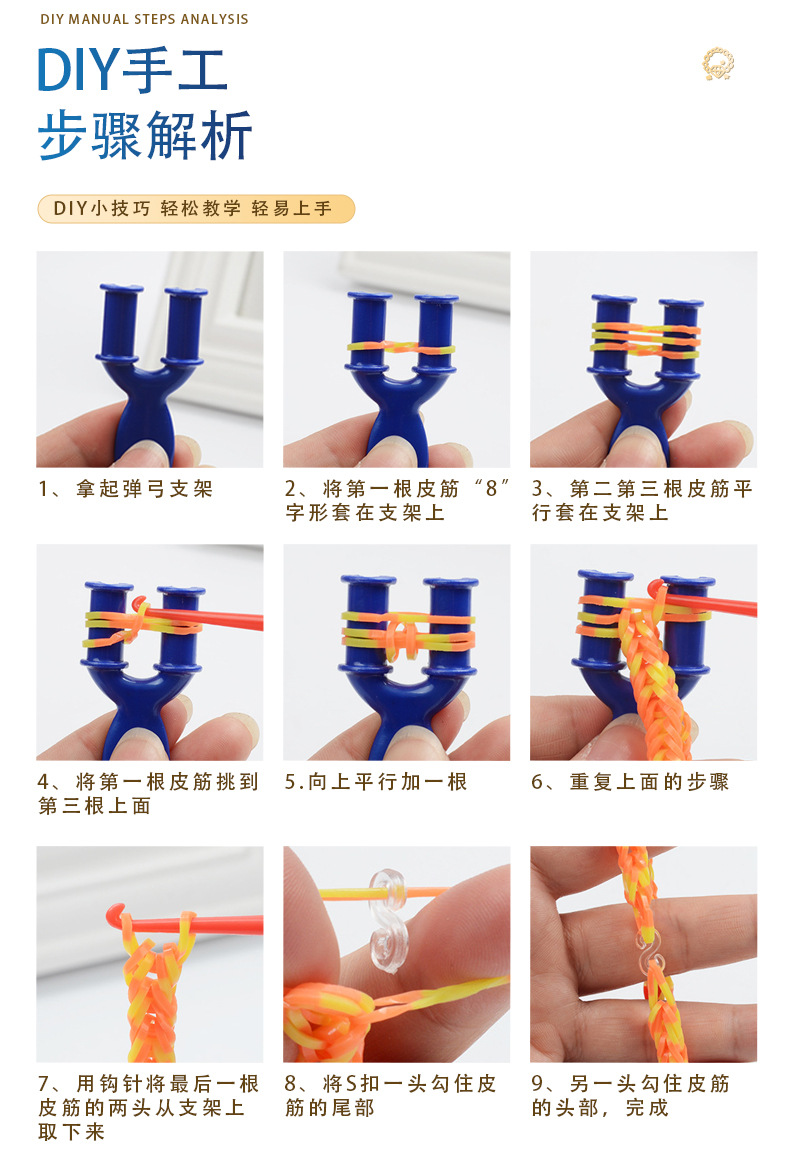 DIY MANUAL STEPS ANALYSIS

DIY手工
步骤解析

DIY小技巧 轻松教学 轻易上手

1、拿起弹弓支架

2、将第一根皮筋“8”字形套在支架上

3、第二第三根皮筋平行套在支架上

4、将第一根皮筋挑到第三根上面

5.向上平行加一根

6、重复上面的步骤

7、用钩针将最后一根皮筋的两头从支架上取下来

8、将S扣一头勾住皮筋的尾部

9、另一头勾住皮筋的头部，完成