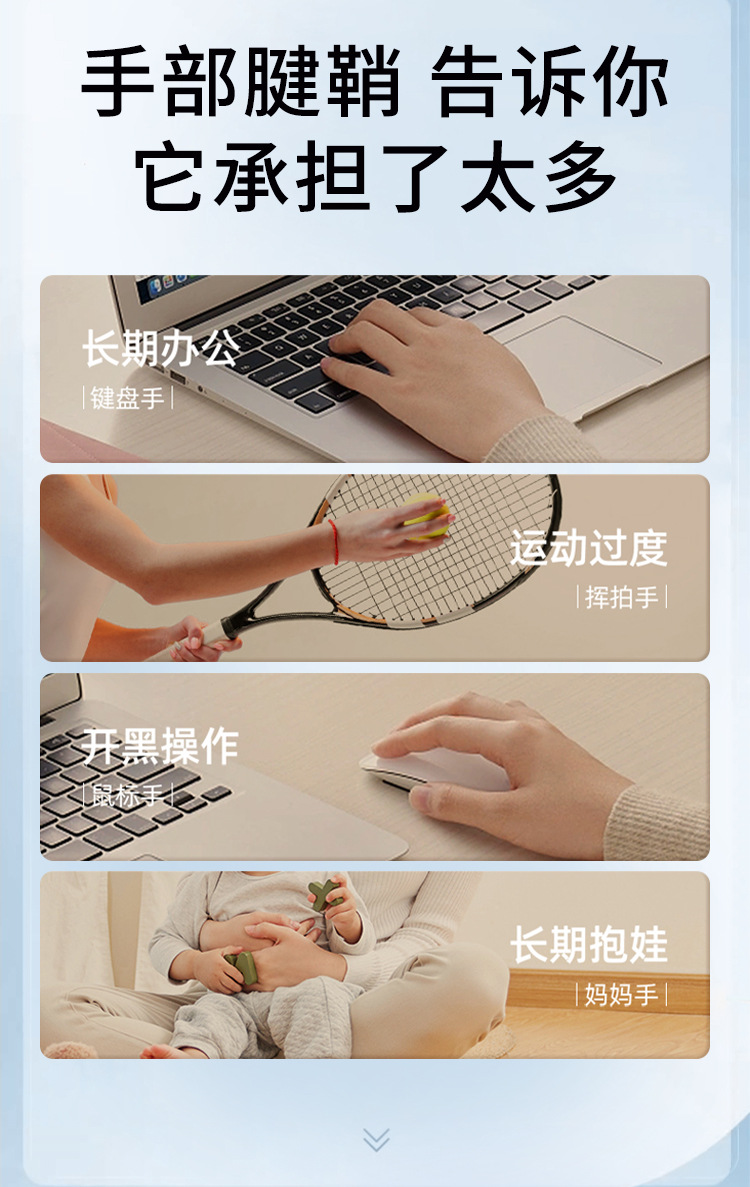 手部腱鞘 告诉你
它承担了太多

长期办公
|键盘手|

运动过度
|挥拍手|

开黑操作
|鼠标手|

长期抱娃
|妈妈手|