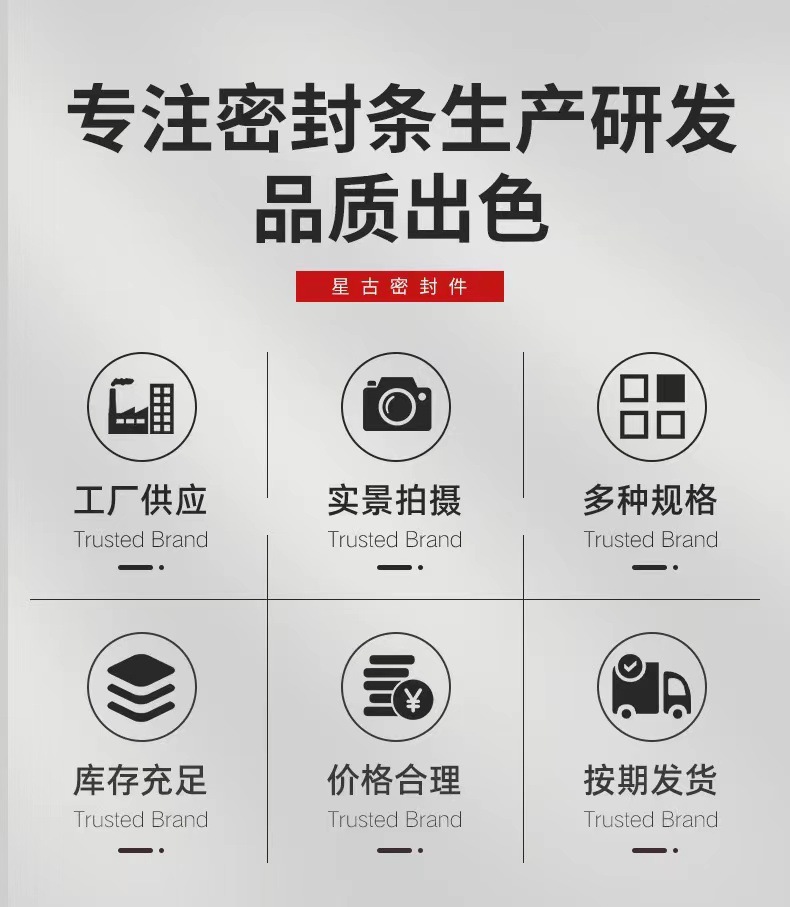 专注密封条生产研发
品质出色

星古密封件

工厂供应
Trusted Brand

实景拍摄
Trusted Brand

多种规格
Trusted Brand

库存充足
Trusted Brand

价格合理
Trusted Brand

按期发货
Trusted Brand