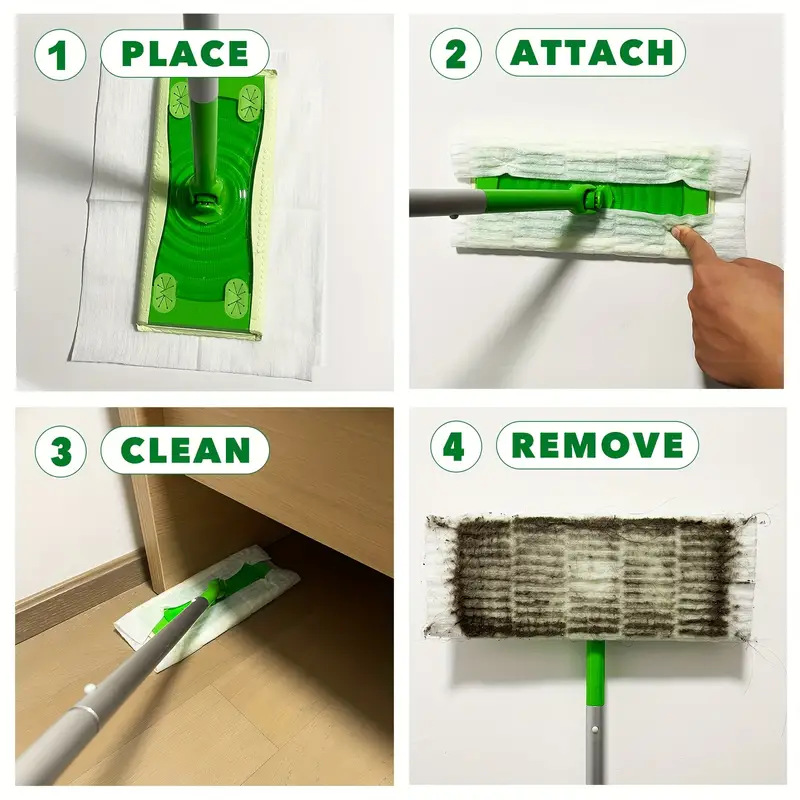 1 PLACE

2 ATTACH

3 CLEAN

4 REMOVE