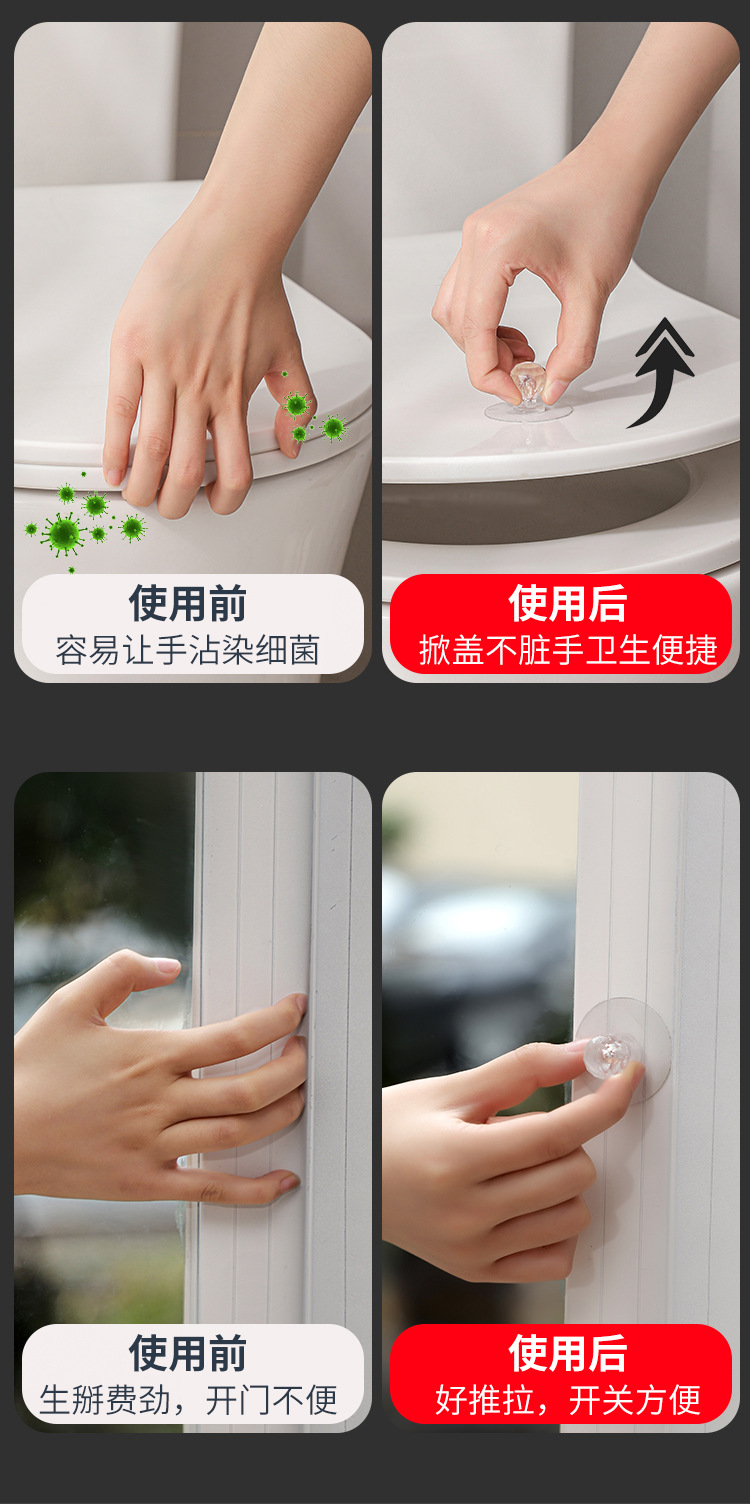 使用前
容易让手沾染细菌

使用后
掀盖不脏手卫生便捷

使用前
生掰费劲，开门不便

使用后
好推拉，开关方便