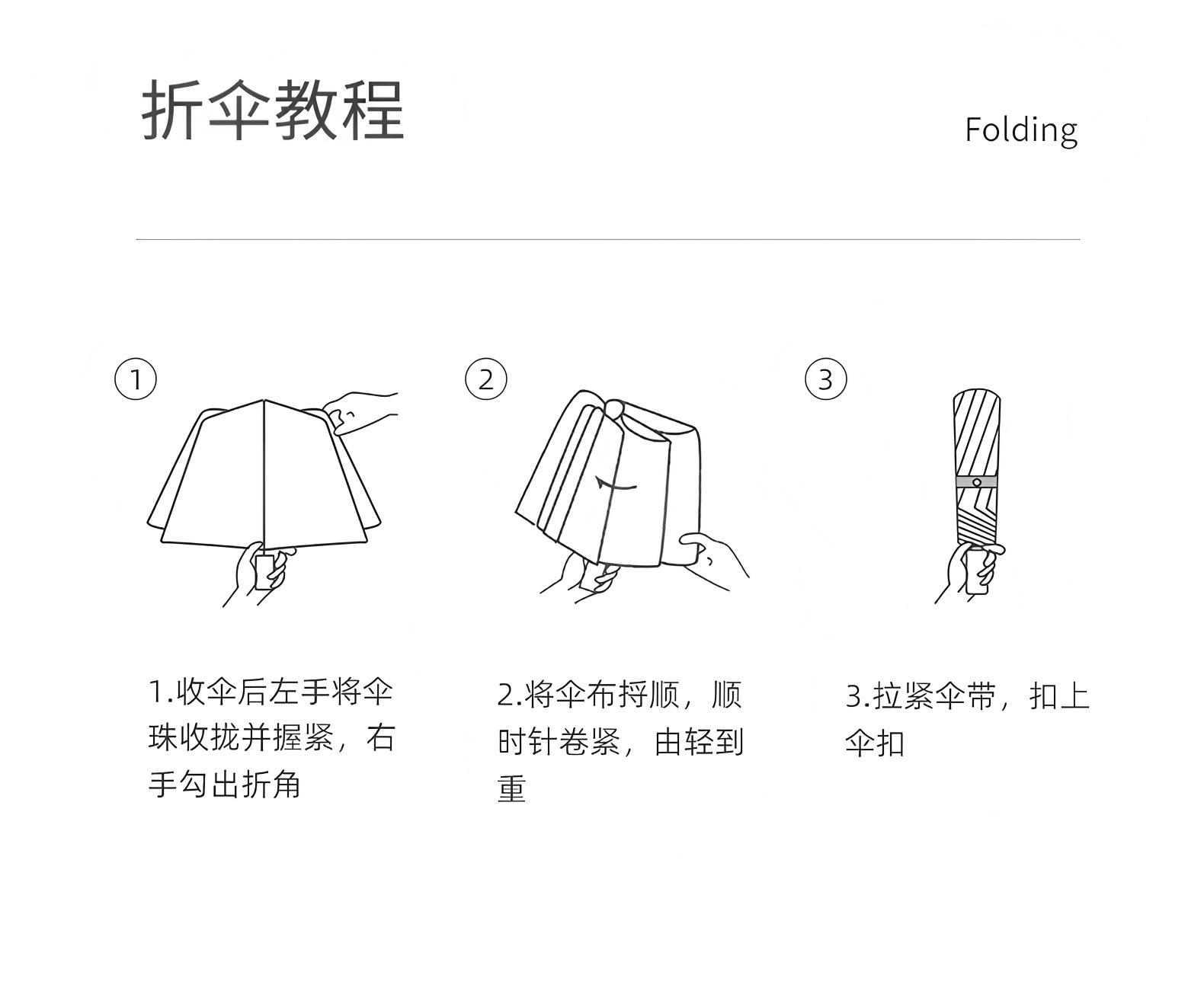 折伞教程

Folding

①

②

③

1.收伞后左手将伞珠收拢并握紧，右手勾出折角

2.将伞布捋顺，顺时针卷紧，由轻到重

3.拉紧伞带，扣上伞扣