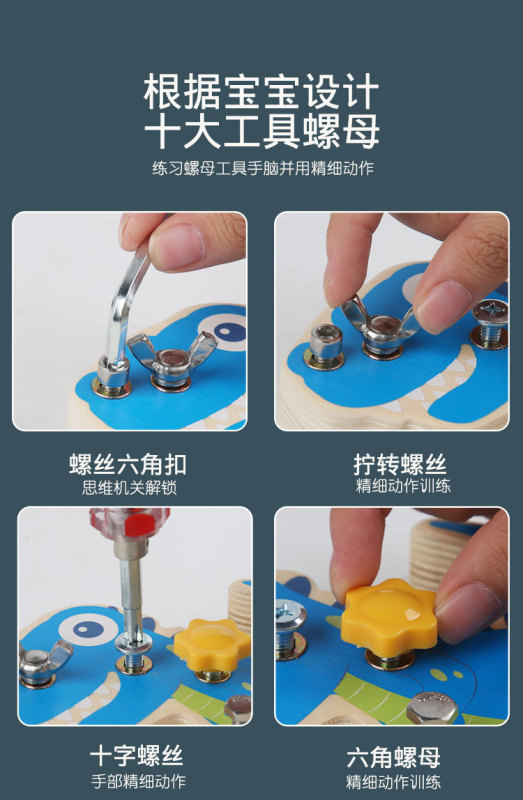 根据宝宝设计
十大工具螺母

练习螺母工具手脑并用精细动作

螺丝六角扣
思维机关解锁

拧转螺丝
精细动作训练

十字螺丝
手部精细动作

六角螺母
精细动作训练