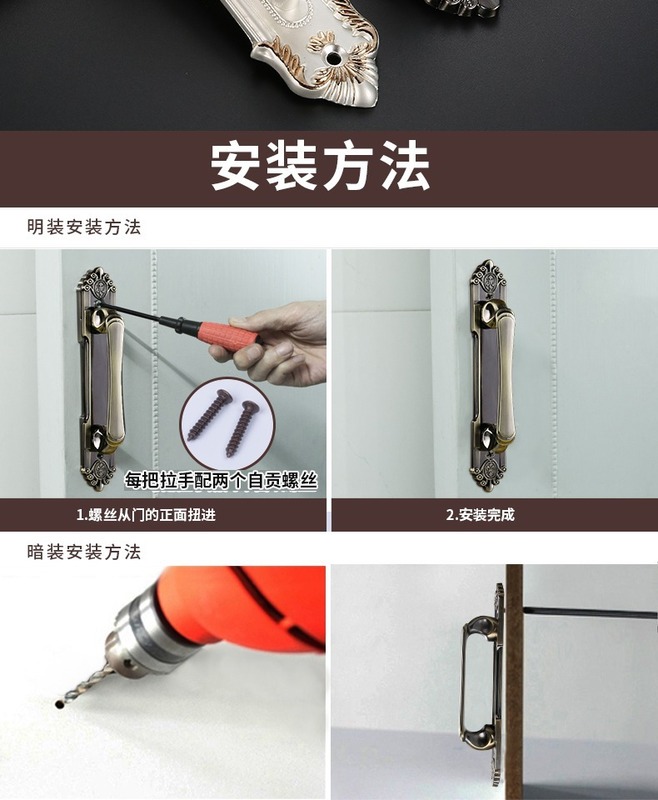 安装方法

明装安装方法

每把拉手配两个自贡螺丝

1.螺丝从门的正面扭进

2.安装完成

暗装安装方法