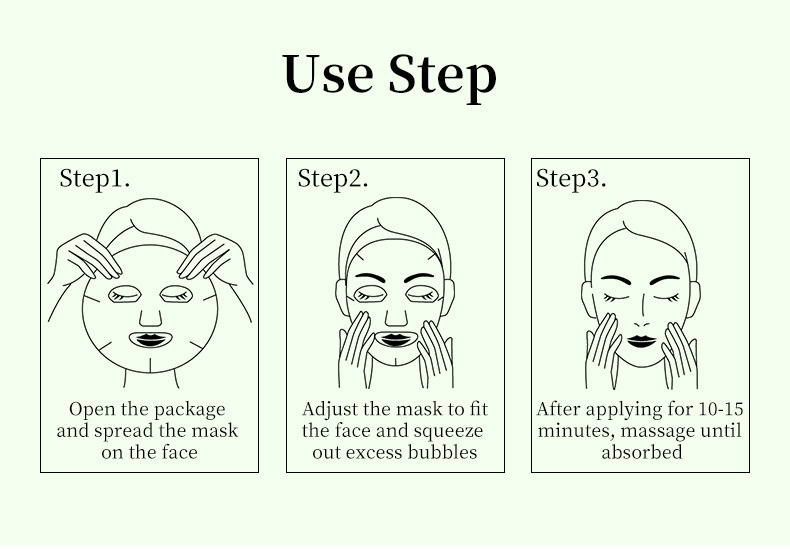 Use Step

Step1.

Open the package and spread the mask on the face

Step2.

Adjust the mask to fit the face and squeeze out excess bubbles

Step3.

After applying for 10-15 minutes, massage until absorbed