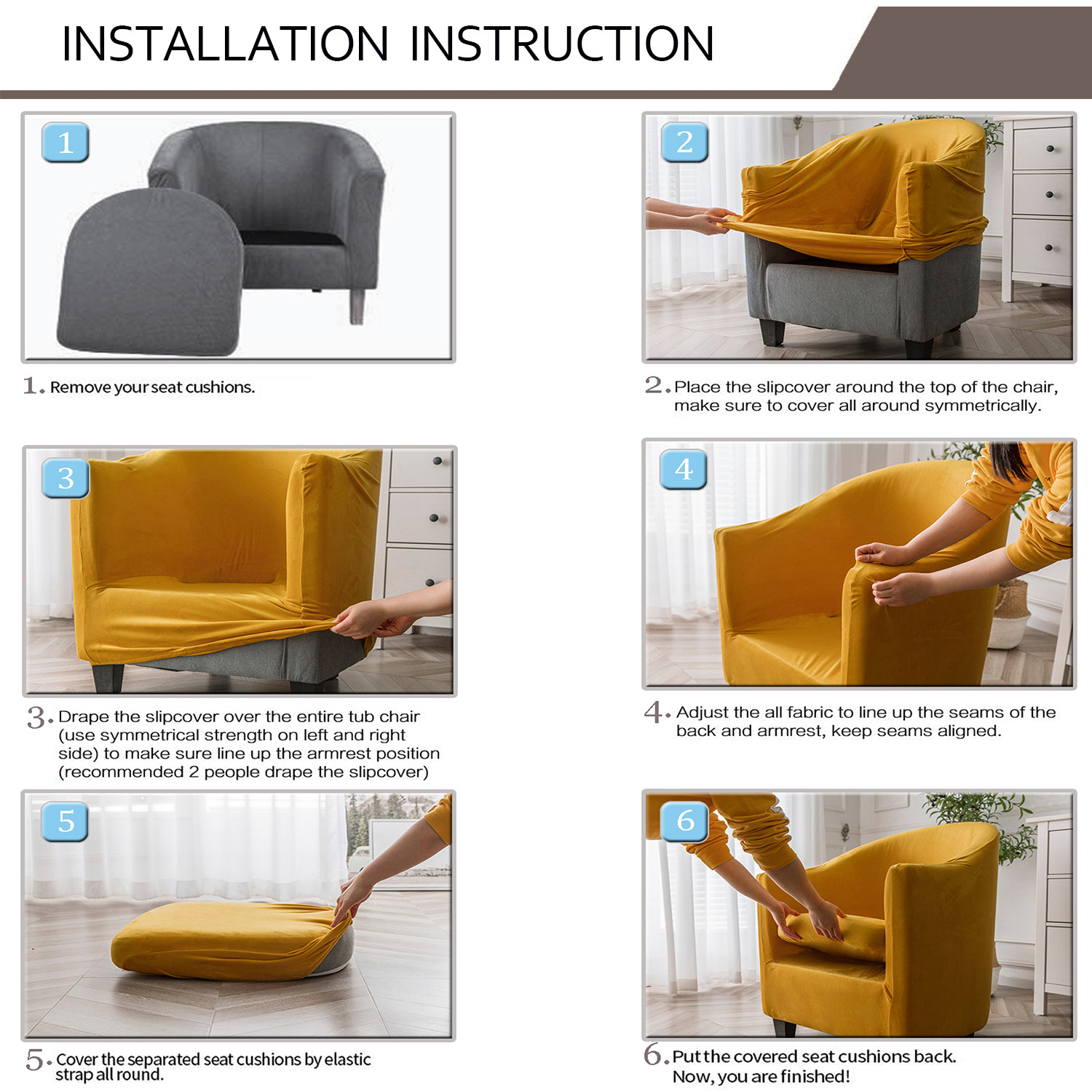 INSTALLATION INSTRUCTION

1

1. Remove your seat cushions.

2

2. Place the slipcover around the top of the chair, make sure to cover all around symmetrically.

3

3. Drape the slipcover over the entire tub chair (use symmetrical strength on left and right side) to make sure line up the armrest position (recommended 2 people drape the slipcover)

4

4. Adjust the all fabric to line up the seams of the back and armrest, keep seams aligned.

5

5. Cover the separated seat cushions by elastic strap all round.

6

6. Put the covered seat cushions back. Now, you are finished!