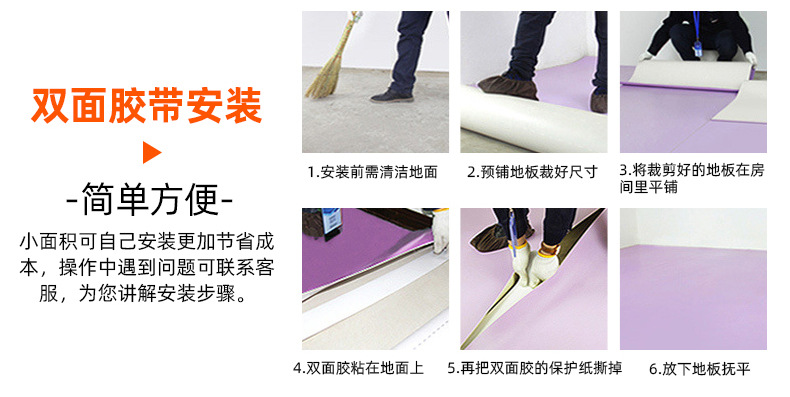 双面胶带安装

-简单方便-

小面积可自己安装更加节省成本，操作中遇到问题可联系客服，为您讲解安装步骤。

1.安装前需清洁地面

2.预铺地板裁好尺寸

3.将裁剪好的地板在房间里平铺

4.双面胶粘在地面上

5.再把双面胶的保护纸撕掉

6.放下地板抚平