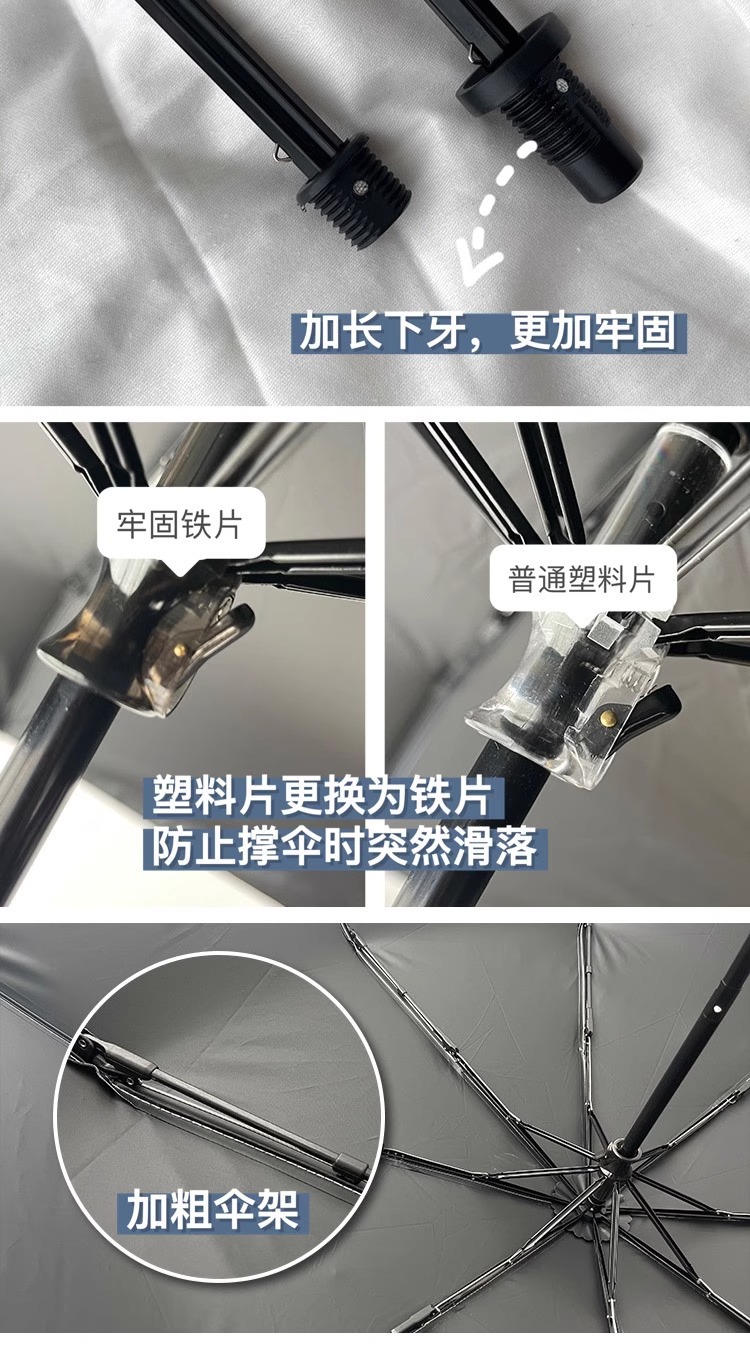 加长下牙，更加牢固

牢固铁片

普通塑料片

塑料片更换为铁片
防止撑伞时突然滑落

加粗伞架