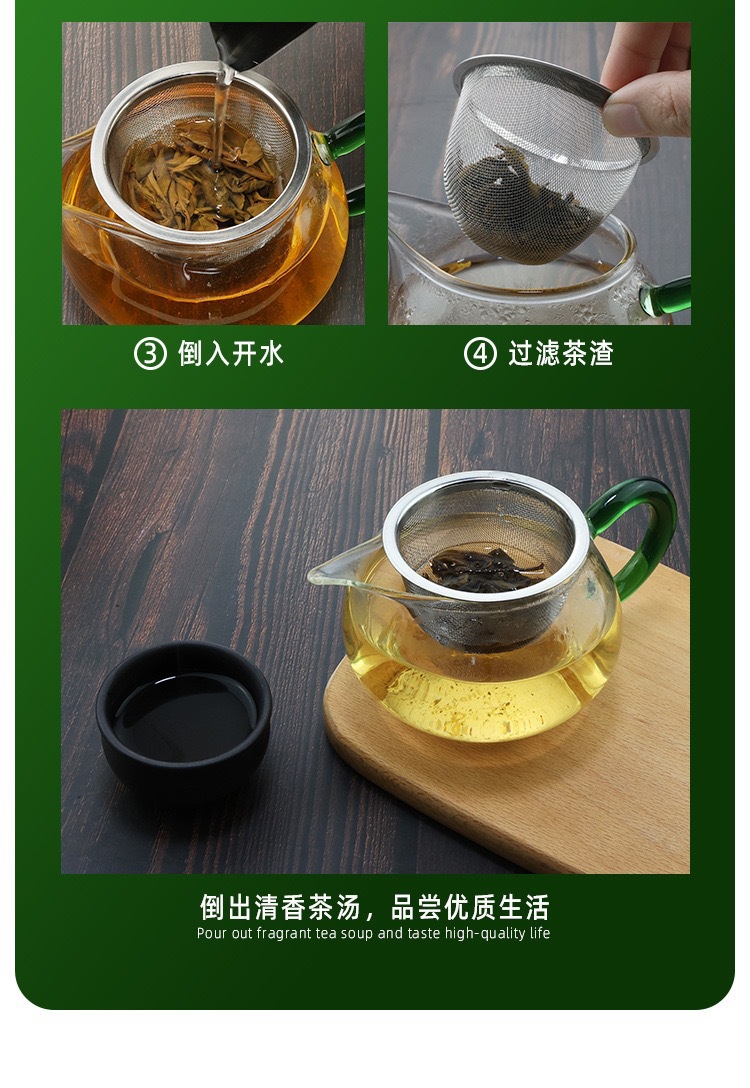 ③ 倒入开水

④ 过滤茶渣

倒出清香茶汤，品尝优质生活
Pour out fragrant tea soup and taste high-quality life