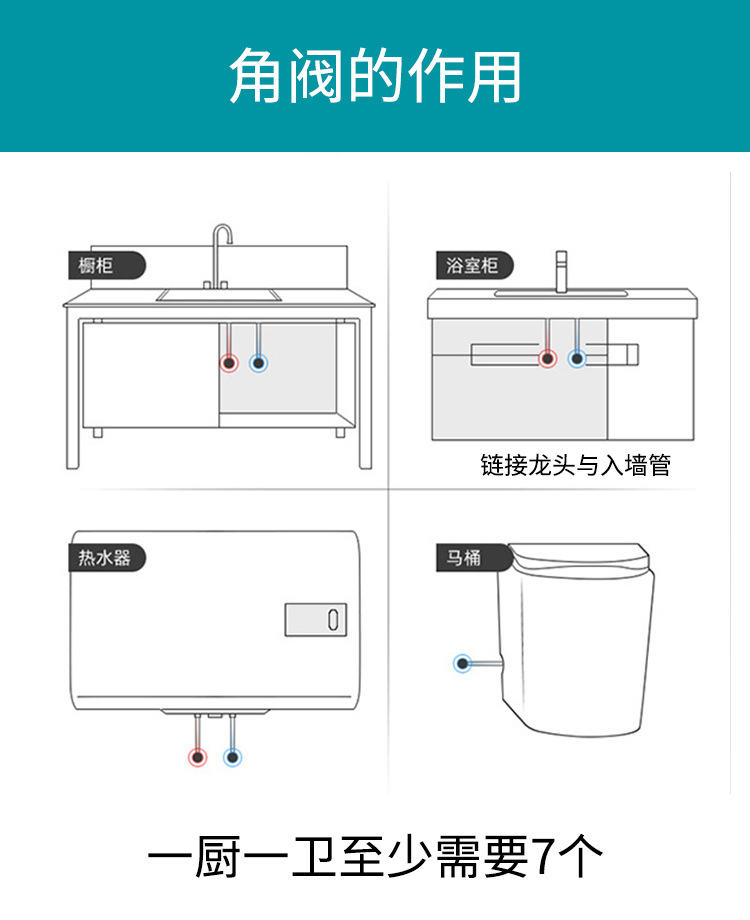 角阀的作用

橱柜

浴室柜

链接龙头与入墙管

热水器

马桶

一厨一卫至少需要7个