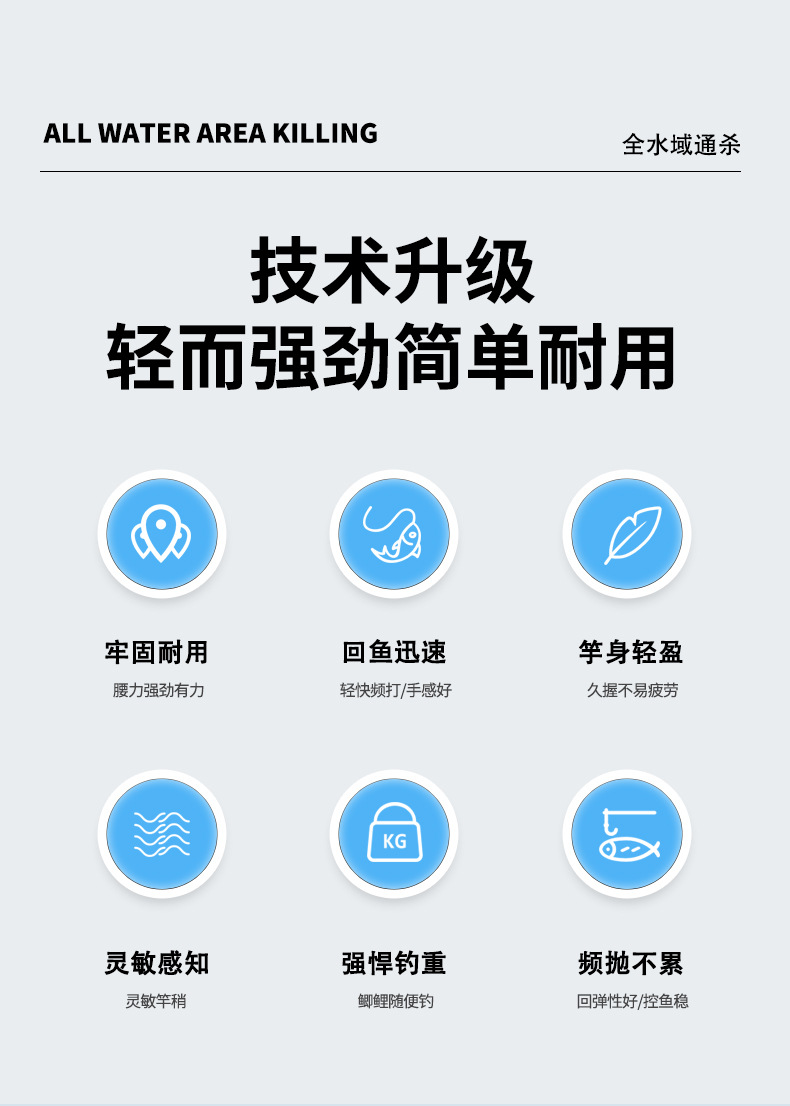 ALL WATER AREA KILLING

全水域通杀

技术升级
轻而强劲简单耐用

牢固耐用
腰力强劲有力

回鱼迅速
轻快频打/手感好

竿身轻盈
久握不易疲劳

KG

灵敏感知
灵敏竿稍

强悍钓重
鲫鲤随便钓

频抛不累
回弹性好/控鱼稳