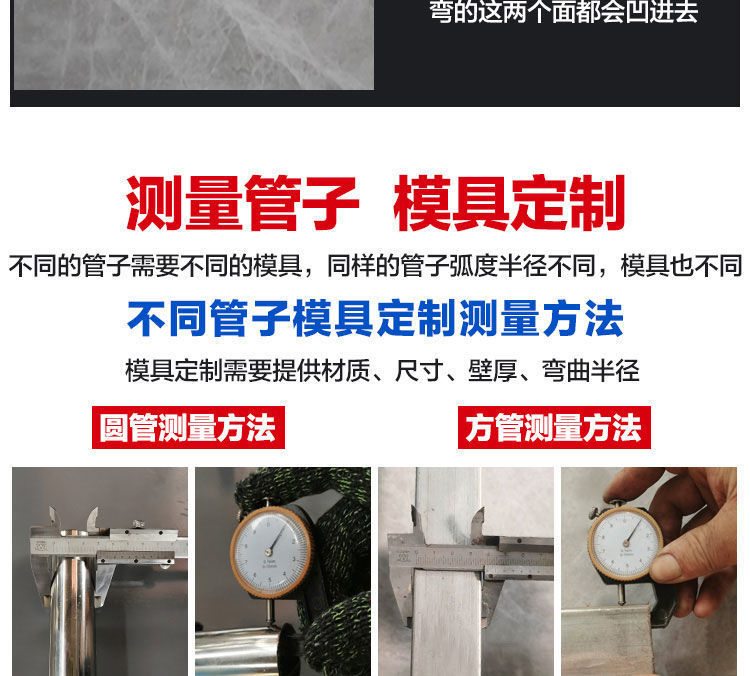 弯的这两个面都会凹进去

测量管子 模具定制

不同的管子需要不同的模具，同样的管子弧度半径不同，模具也不同

不同管子模具定制测量方法

模具定制需要提供材质、尺寸、壁厚、弯曲半径

圆管测量方法

方管测量方法