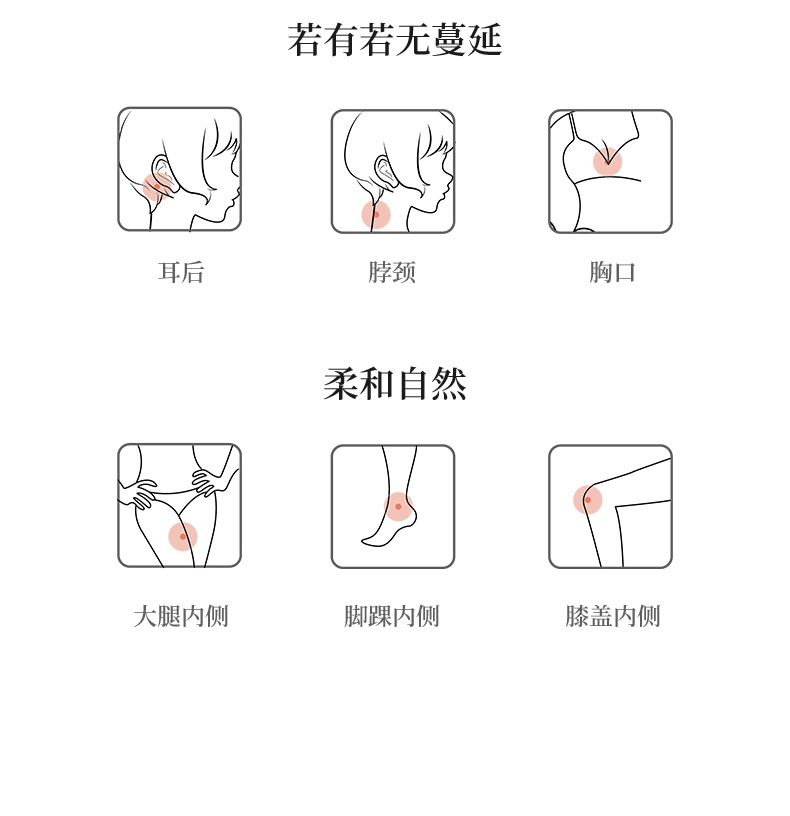 若有若无蔓延

耳后

脖颈

胸口

柔和自然

大腿内侧

脚踝内侧

膝盖内侧