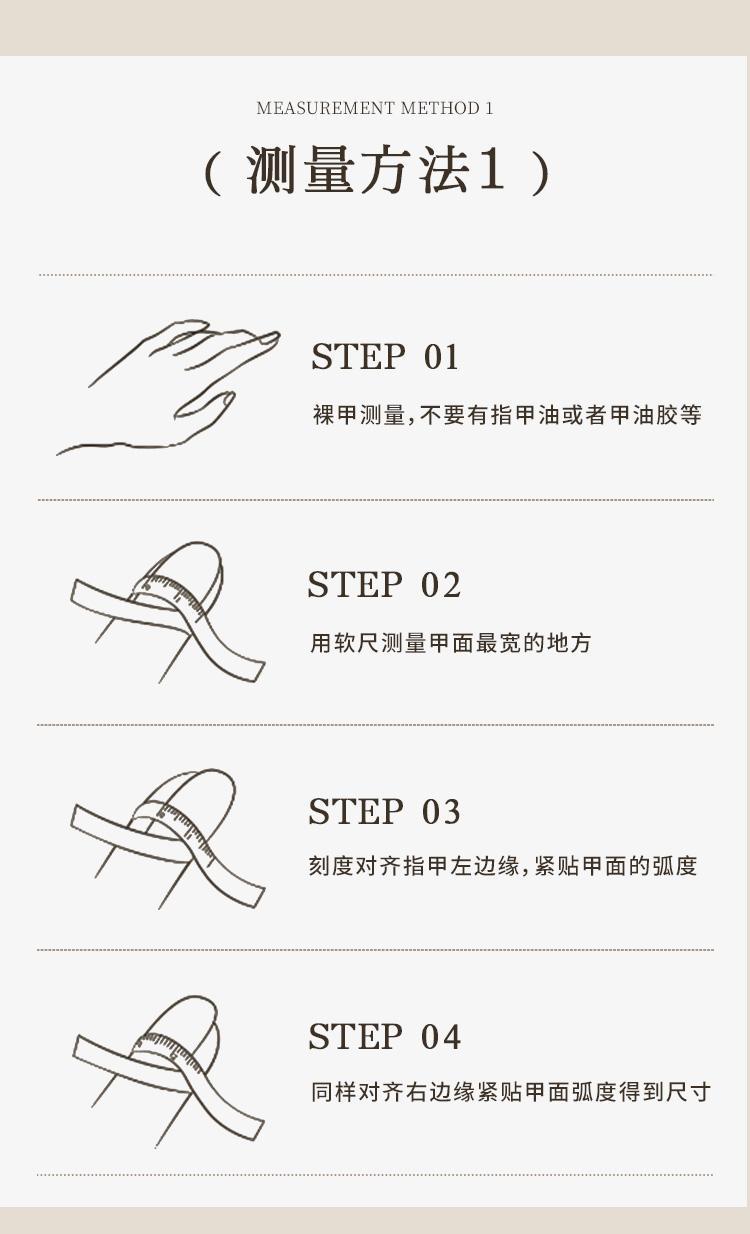 MEASUREMENT METHOD 1

（ 测量方法1 ）

STEP 01

裸甲测量，不要有指甲油或者甲油胶等

STEP 02

用软尺测量甲面最宽的地方

STEP 03

刻度对齐指甲左边缘，紧贴甲面的弧度

STEP 04

同样对齐右边缘紧贴甲面弧度得到尺寸