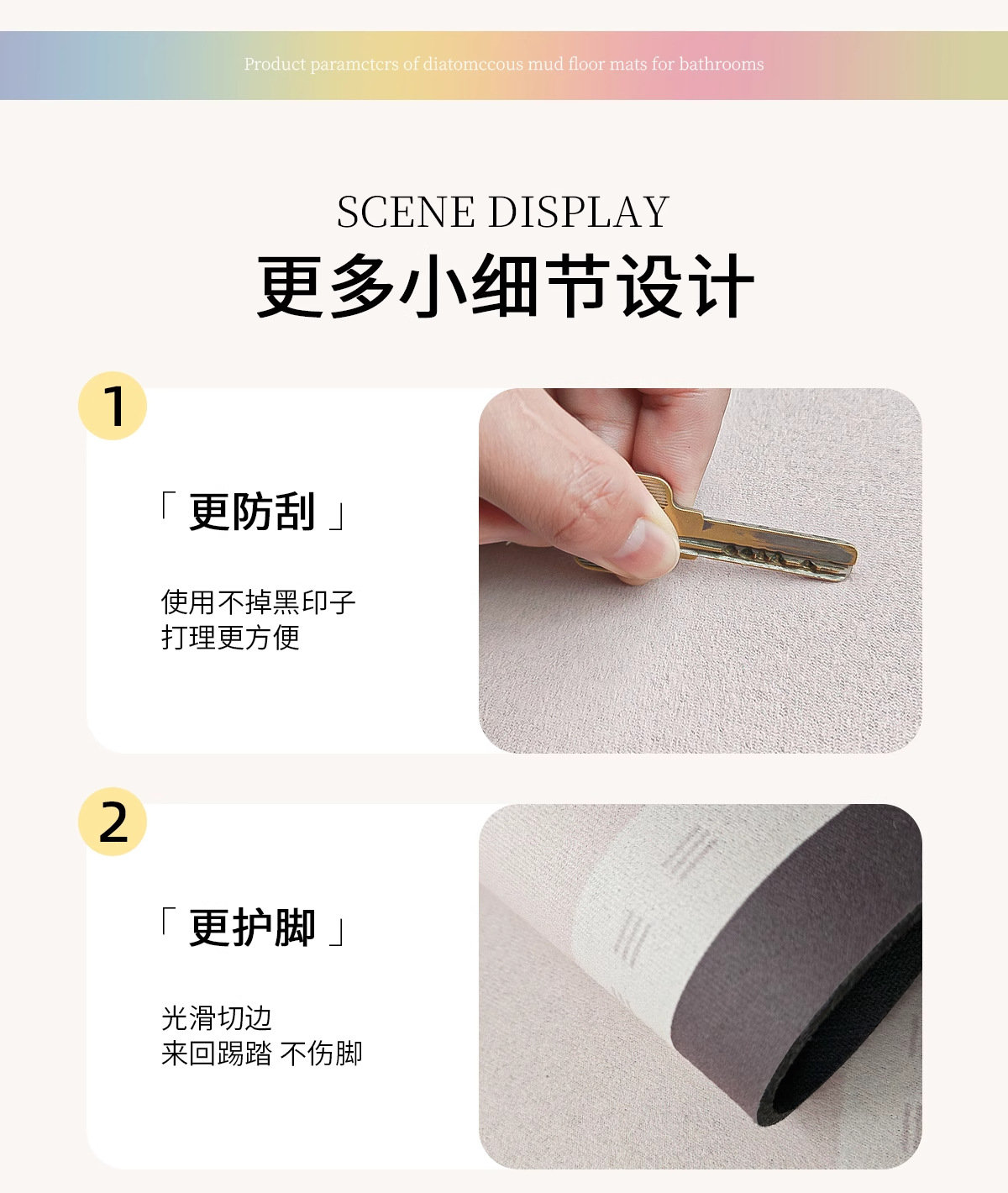 Product paramctcrs of diatomccous mud floor mats for bathrooms

SCENE DISPLAY
更多小细节设计

1

「 更防刮 」

使用不掉黑印子
打理更方便

2

「 更护脚 」

光滑切边
来回踢踏 不伤脚