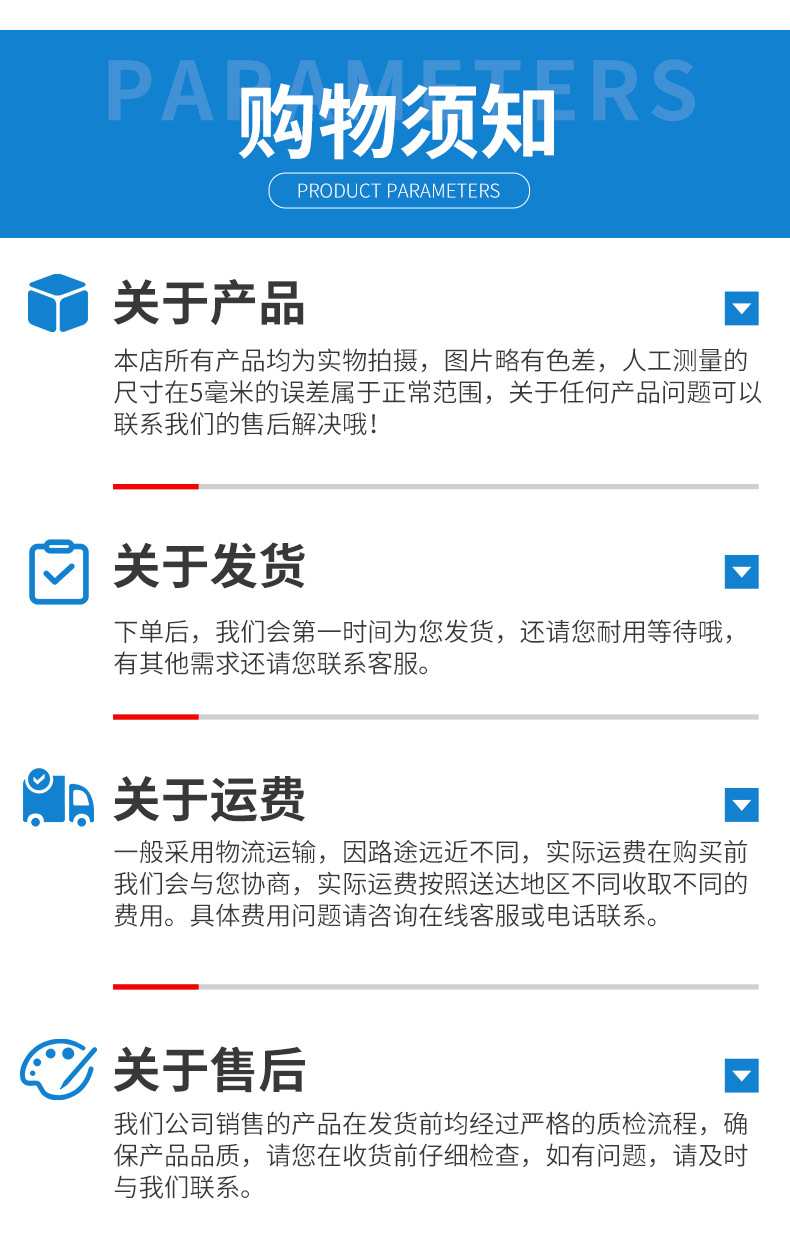 PARAMETERS

购物须知

PRODUCT PARAMETERS

关于产品

本店所有产品均为实物拍摄，图片略有色差，人工测量的尺寸在5毫米的误差属于正常范围，关于任何产品问题可以联系我们的售后解决哦！

关于发货

下单后，我们会第一时间为您发货，还请您耐用等待哦，有其他需求还请您联系客服。

关于运费

一般采用物流运输，因路途远近不同，实际运费在购买前我们会与您协商，实际运费按照送达地区不同收取不同的费用。具体费用问题请咨询在线客服或电话联系。

关于售后

我们公司销售的产品在发货前均经过严格的质检流程，确保产品品质，请您在收货前仔细检查，如有问题，请及时与我们联系。