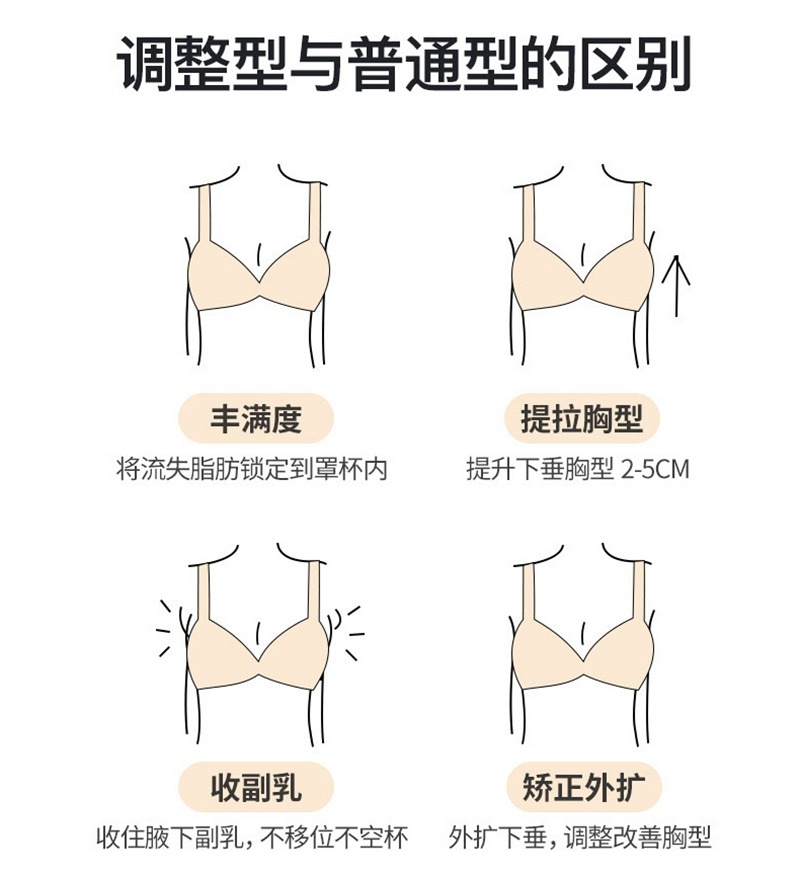 调整型与普通型的区别

丰满度
将流失脂肪锁定到罩杯内

提拉胸型
提升下垂胸型 2-5CM

收副乳
收住腋下副乳，不移位不空杯

矫正外扩
外扩下垂，调整改善胸型