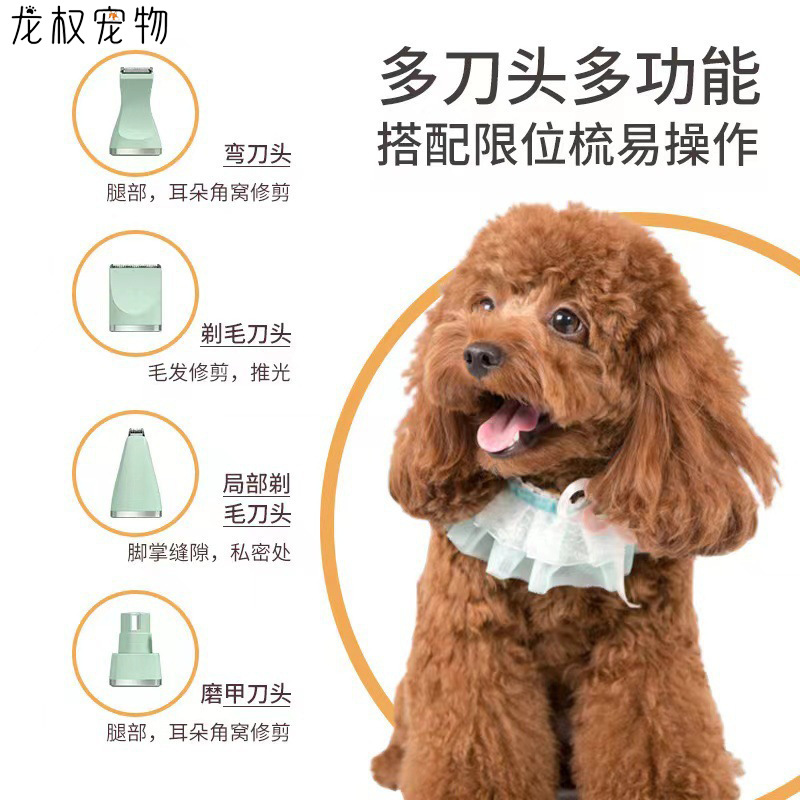 龙权宠物

多刀头多功能
搭配限位梳易操作

弯刀头
腿部，耳朵角窝修剪

剃毛刀头
毛发修剪，推光

局部剃毛刀头
脚掌缝隙，私密处

磨甲刀头
腿部，耳朵角窝修剪