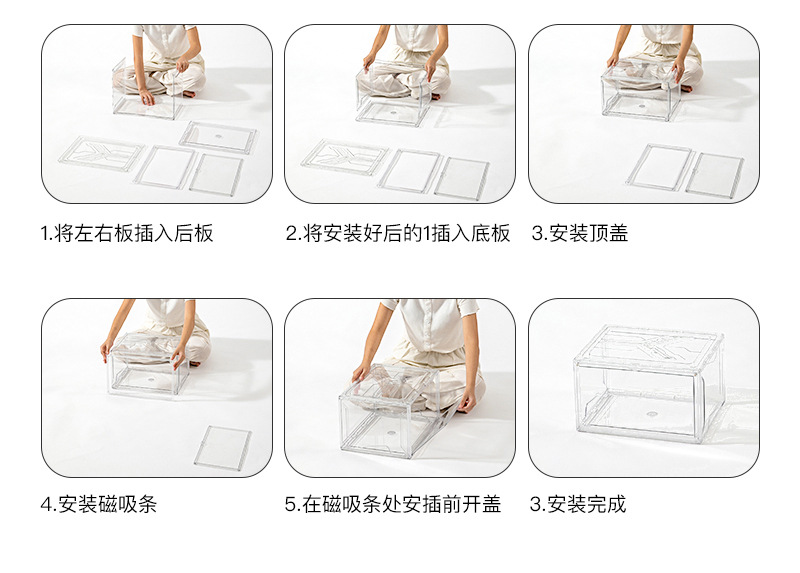 1.将左右板插入后板

2.将安装好后的1插入底板

3.安装顶盖

4.安装磁吸条

5.在磁吸条处安插前开盖

3.安装完成