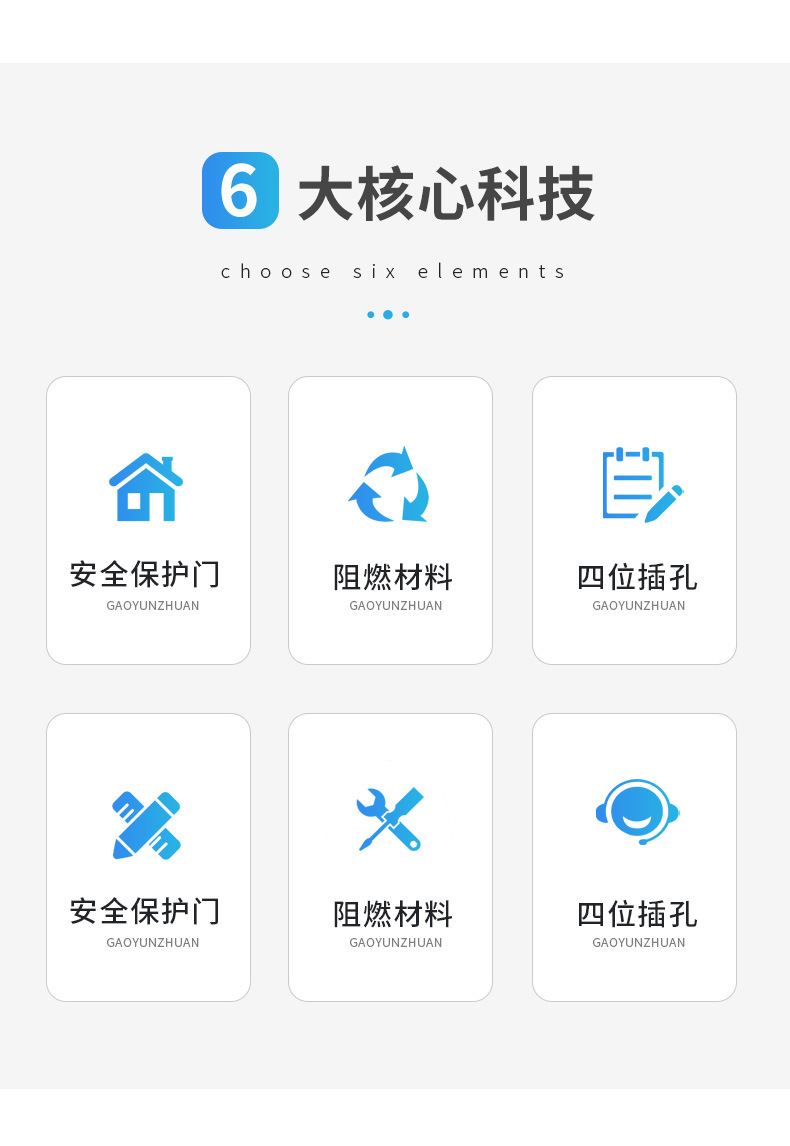 6大核心科技

choose six elements

安全保护门
GAOYUNZHUAN

阻燃材料
GAOYUNZHUAN

四位插孔
GAOYUNZHUAN

安全保护门
GAOYUNZHUAN

阻燃材料
GAOYUNZHUAN

四位插孔
GAOYUNZHUAN