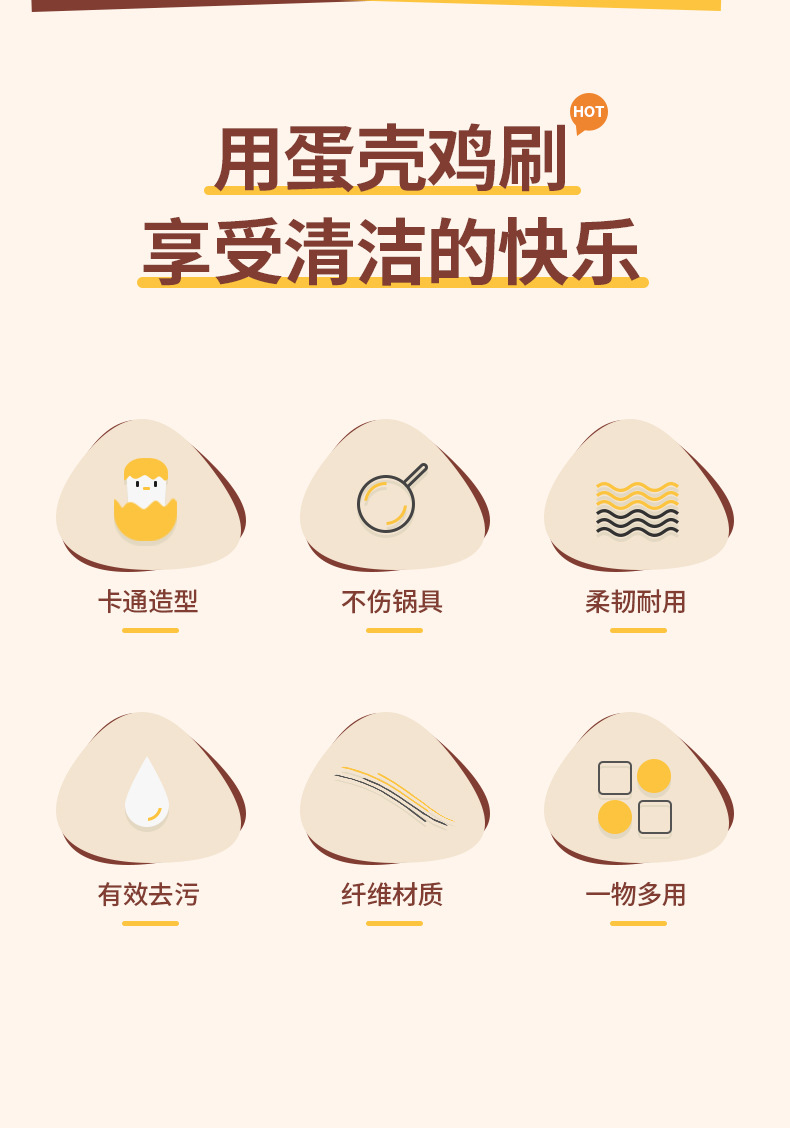 HOT

用蛋壳鸡刷

享受清洁的快乐

卡通造型

不伤锅具

柔韧耐用

有效去污

纤维材质

一物多用