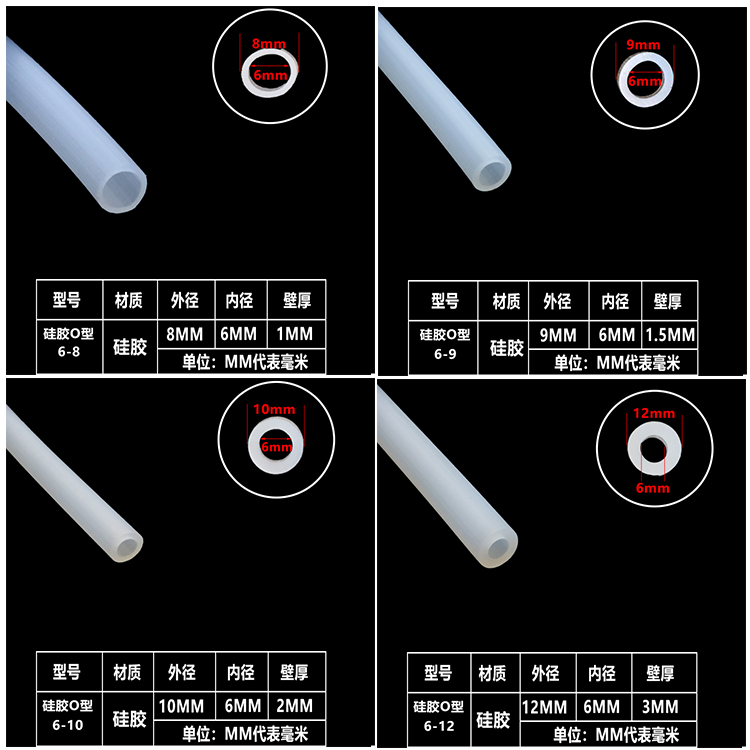 8mm
6mm

| 型号 | 材质 | 外径 | 内径 | 壁厚 |
|---|---|---|---|---|
| 硅胶O型 6-8 | 硅胶 | 8MM | 6MM | 1MM |
| | | 单位：MM代表毫米 | | |

9mm
6mm

| 型号 | 材质 | 外径 | 内径 | 壁厚 |
|---|---|---|---|---|
| 硅胶O型 6-9 | 硅胶 | 9MM | 6MM | 1.5MM |
| | | 单位：MM代表毫米 | | |

10mm
6mm

| 型号 | 材质 | 外径 | 内径 | 壁厚 |
|---|---|---|---|---|
| 硅胶O型 6-10 | 硅胶 | 10MM | 6MM | 2MM |
| | | 单位：MM代表毫米 | | |

12mm
6mm

| 型号 | 材质 | 外径 | 内径 | 壁厚 |
|---|---|---|---|---|
| 硅胶O型 6-12 | 硅胶 | 12MM | 6MM | 3MM |
| | | 单位：MM代表毫米 | | |