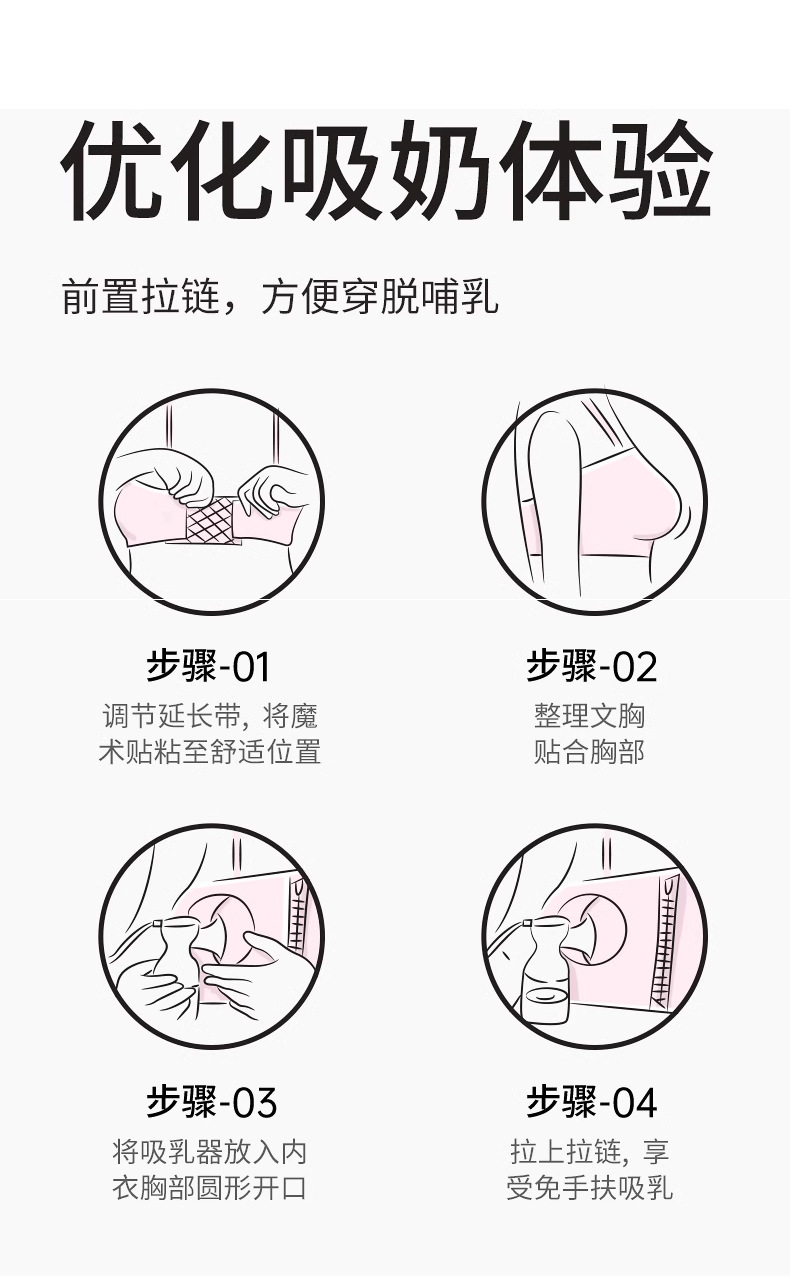 优化吸奶体验

前置拉链，方便穿脱哺乳

步骤-01
调节延长带，将魔术贴粘至舒适位置

步骤-02
整理文胸贴合胸部

步骤-03
将吸乳器放入内衣胸部圆形开口

步骤-04
拉上拉链，享受免手扶吸乳