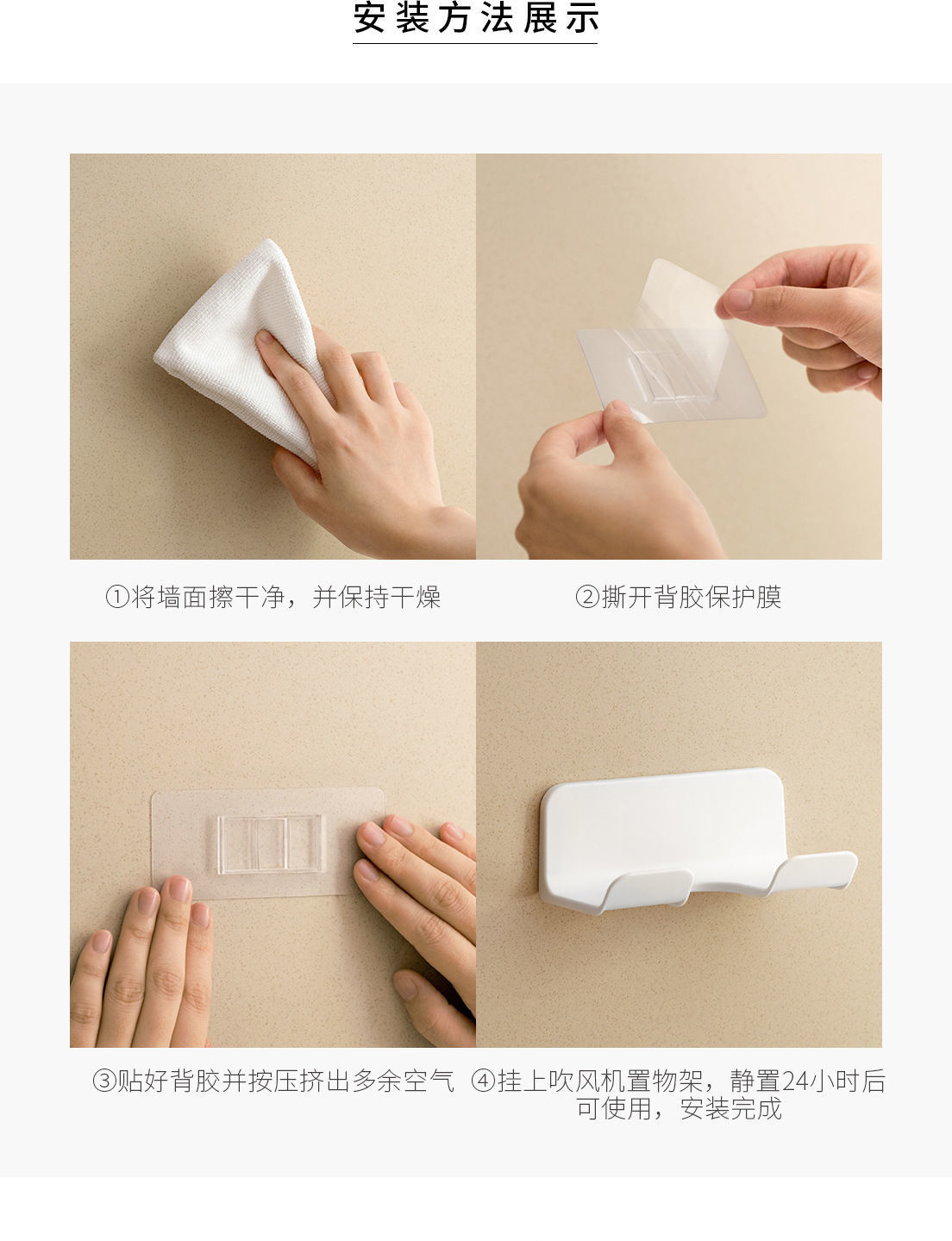 安装方法展示

①将墙面擦干净，并保持干燥

②撕开背胶保护膜

③贴好背胶并按压挤出多余空气

④挂上吹风机置物架，静置24小时后可使用，安装完成