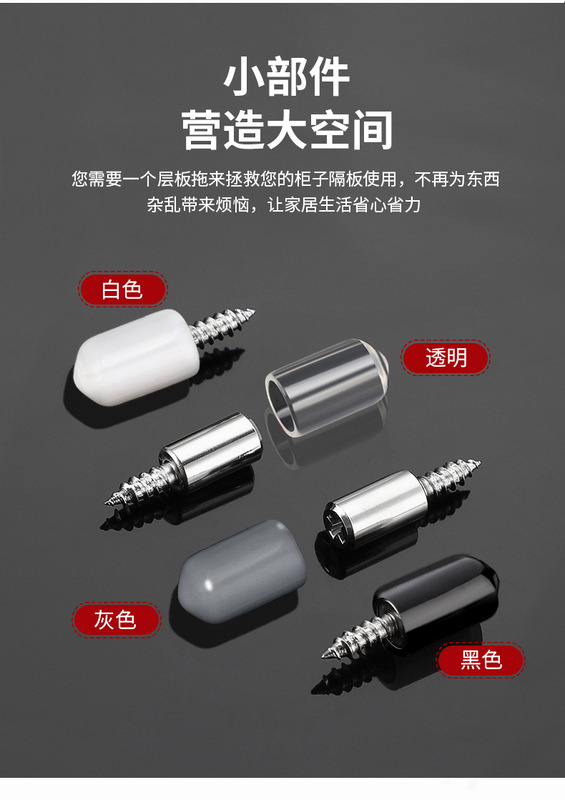 小部件
营造大空间

您需要一个层板拖来拯救您的柜子隔板使用，不再为东西杂乱带来烦恼，让家居生活省心省力

白色

透明

灰色

黑色