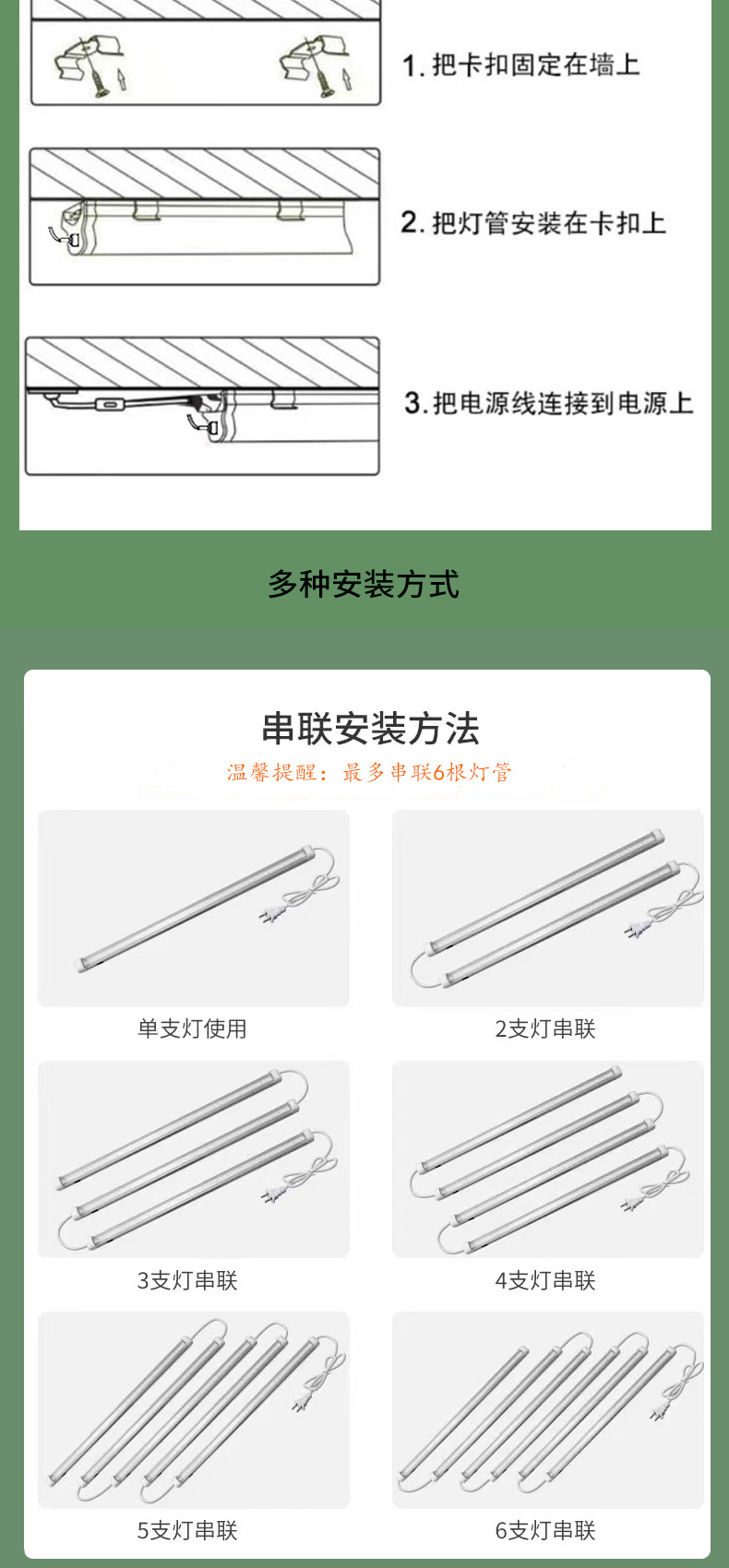 1. 把卡扣固定在墙上

2. 把灯管安装在卡扣上

3. 把电源线连接到电源上

多种安装方式

串联安装方法

温馨提醒：最多串联6根灯管

单支灯使用

2支灯串联

3支灯串联

4支灯串联

5支灯串联

6支灯串联