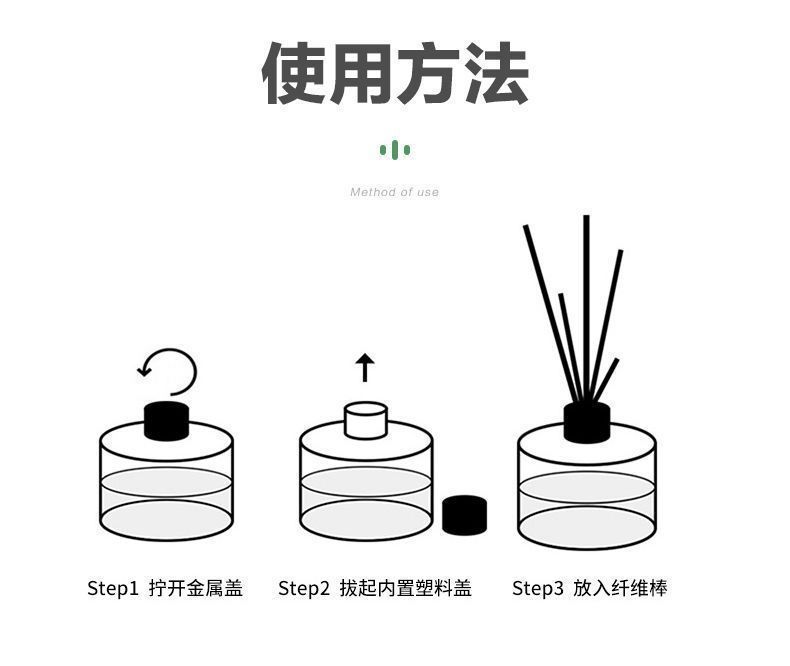 使用方法

Method of use

Step1 拧开金属盖

Step2 拔起内置塑料盖

Step3 放入纤维棒