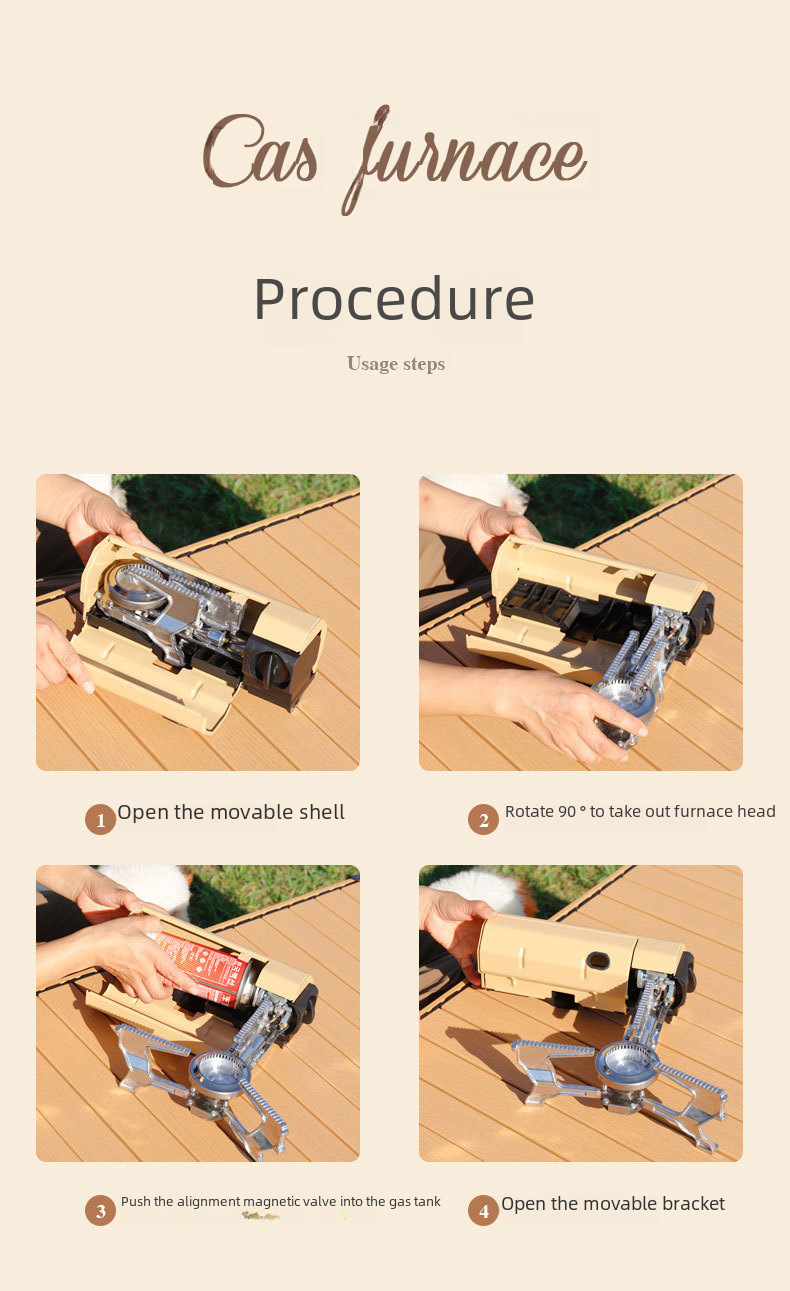 Cas furnace

Procedure

Usage steps

1 Open the movable shell

2 Rotate 90 ° to take out furnace head

3 Push the alignment magnetic valve into the gas tank

4 Open the movable bracket