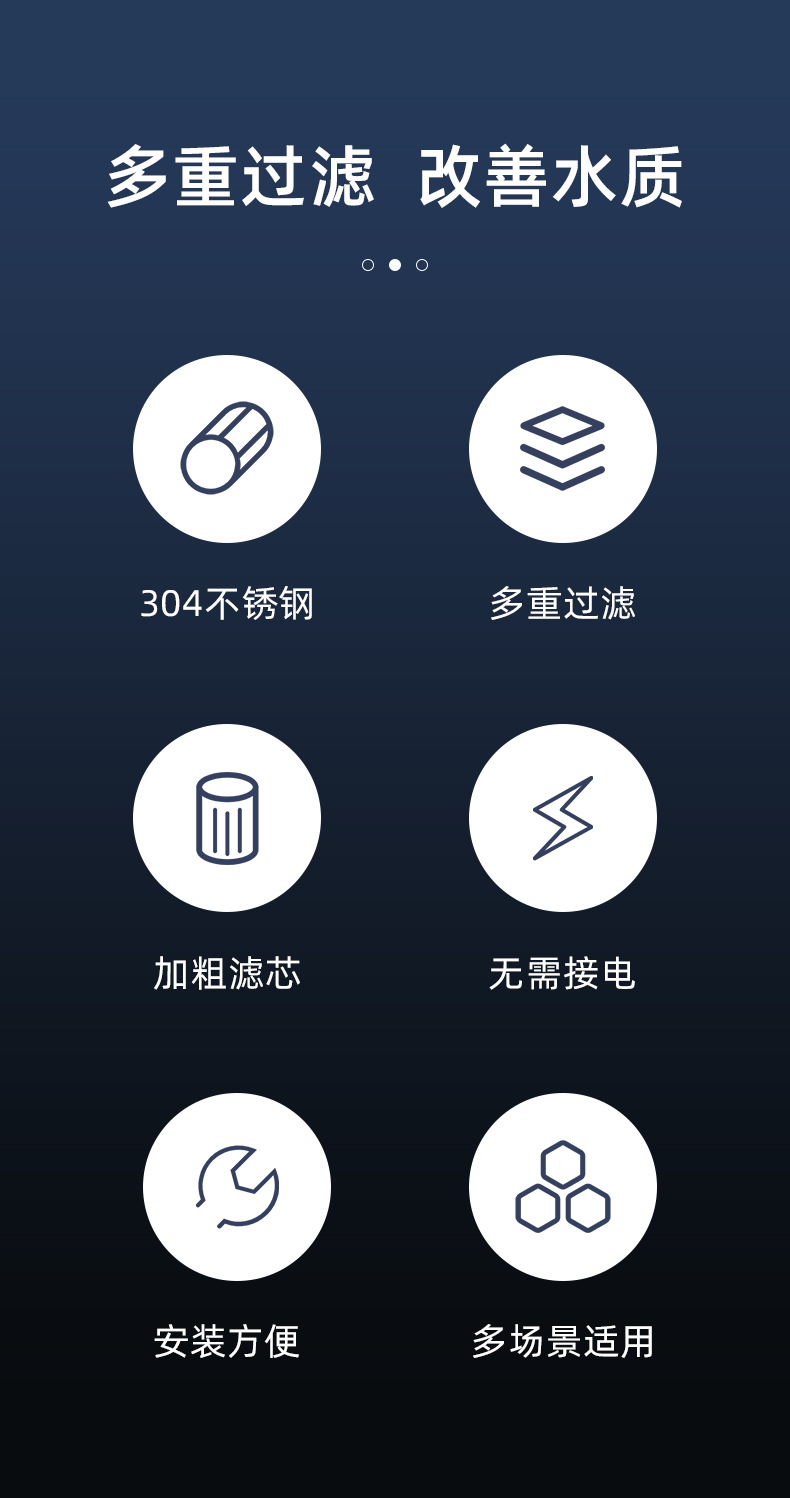 多重过滤 改善水质

304不锈钢

多重过滤

加粗滤芯

无需接电

安装方便

多场景适用