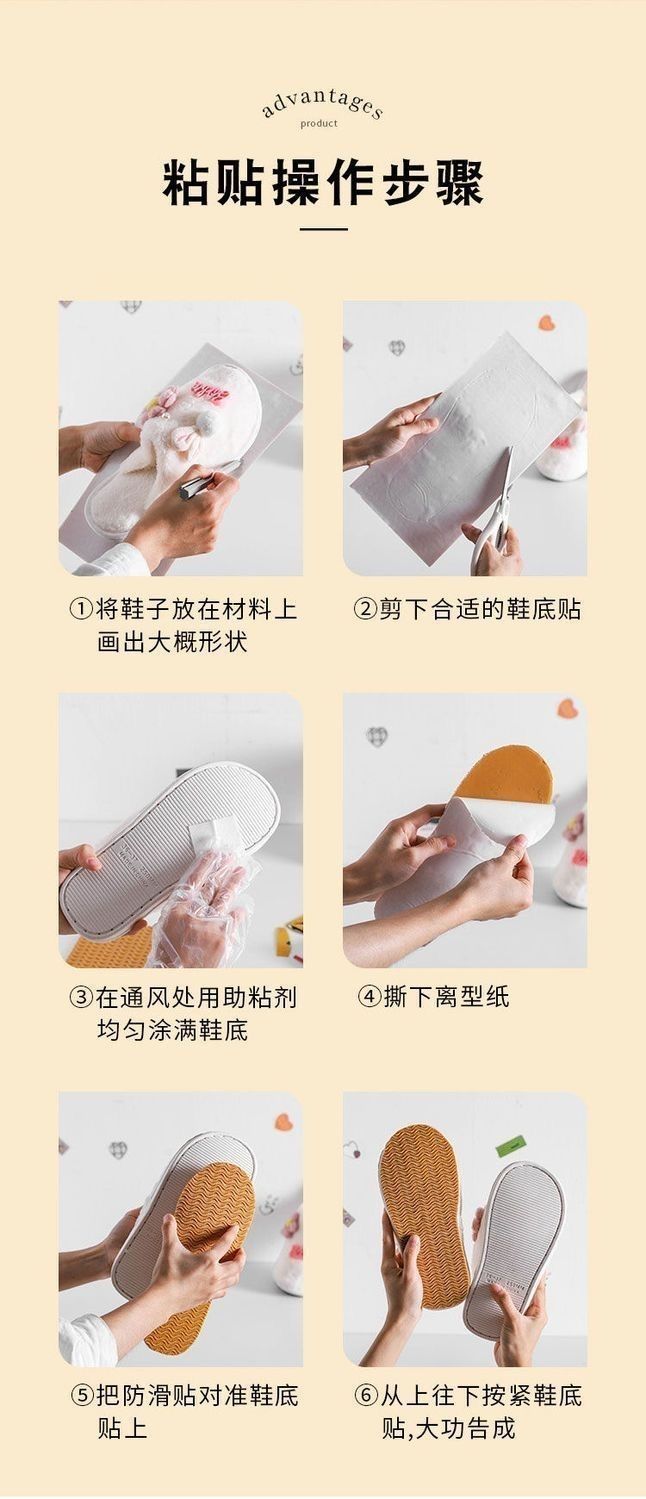 advantages
product

粘贴操作步骤

①将鞋子放在材料上画出大概形状

②剪下合适的鞋底贴

③在通风处用助粘剂均匀涂满鞋底

④撕下离型纸

⑤把防滑贴对准鞋底贴上

⑥从上往下按紧鞋底贴,大功告成