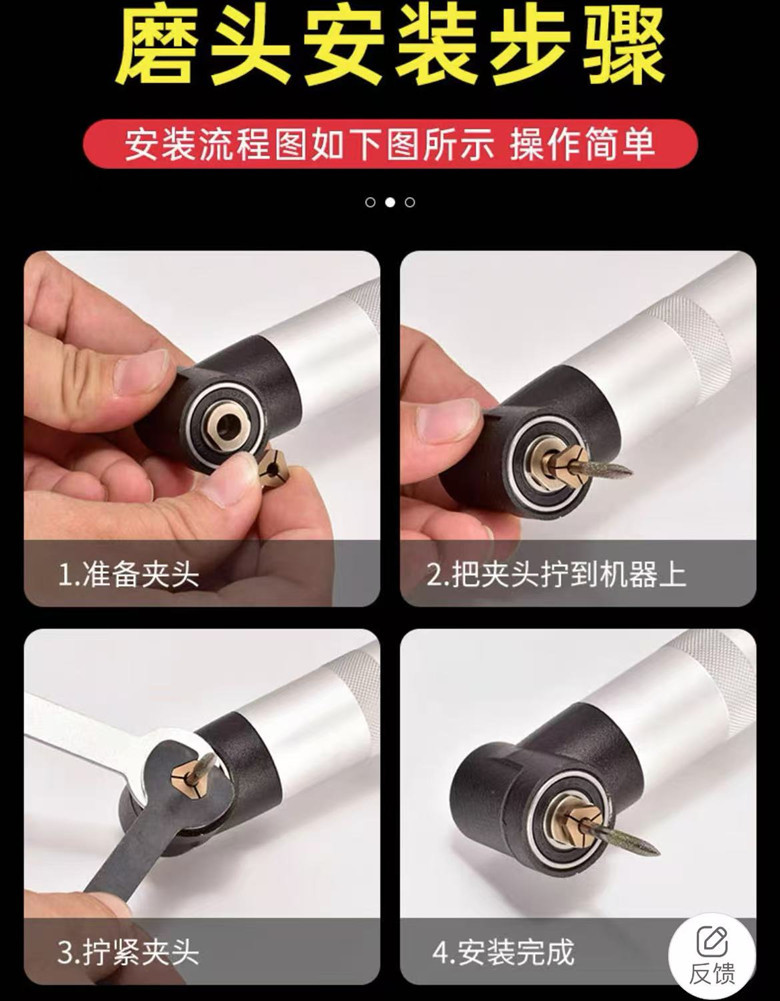 磨头安装步骤

安装流程图如下图所示 操作简单

1.准备夹头

2.把夹头拧到机器上

3.拧紧夹头

4.安装完成

反馈