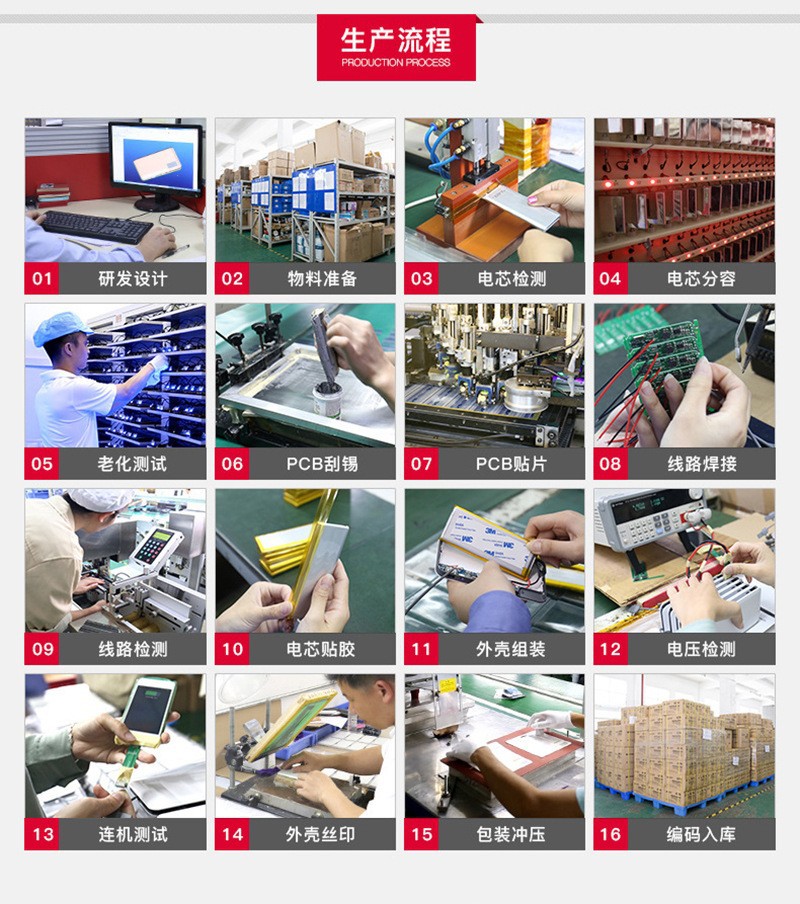 生产流程
PRODUCTION PROCESS

01 研发设计
02 物料准备
03 电芯检测
04 电芯分容

05 老化测试
06 PCB刮锡
07 PCB贴片
08 线路焊接

09 线路检测
10 电芯贴胶
11 外壳组装
12 电压检测

13 连机测试
14 外壳丝印
15 包装冲压
16 编码入库