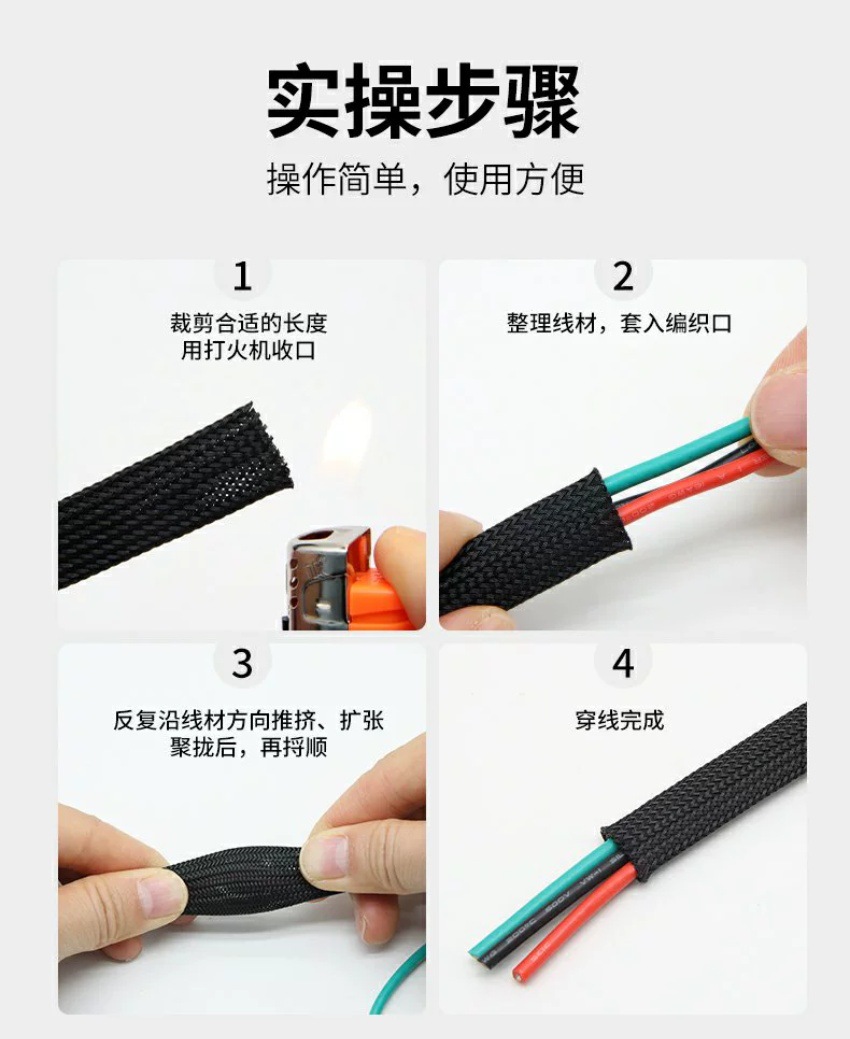 实操步骤

操作简单，使用方便

1

裁剪合适的长度
用打火机收口

2

整理线材，套入编织口

3

反复沿线材方向推挤、扩张
聚拢后，再捋顺

4

穿线完成