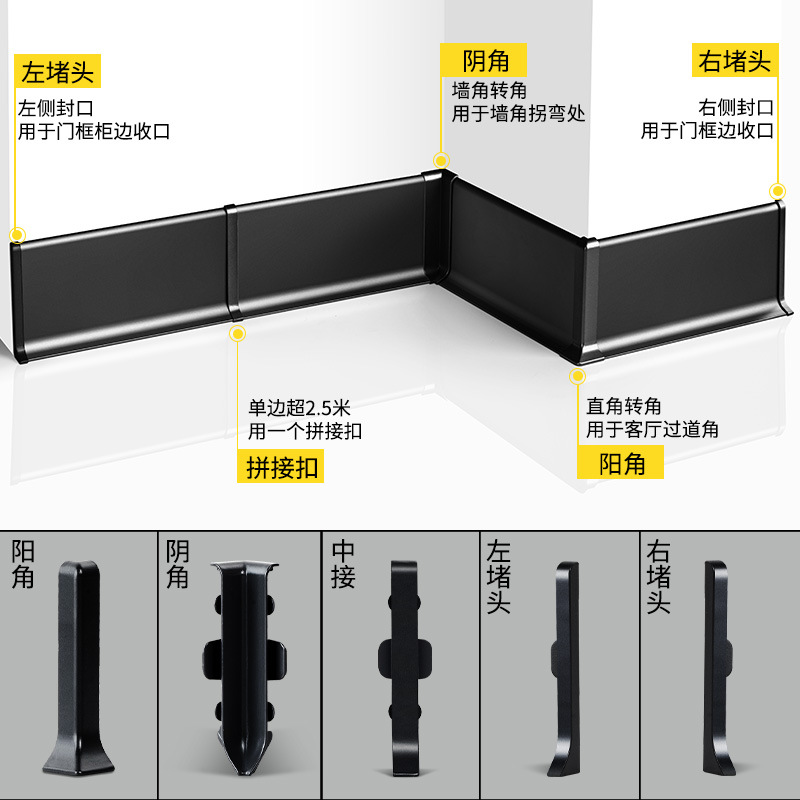 左堵头
左侧封口
用于门框柜边收口

阴角
墙角转角
用于墙角拐弯处

右堵头
右侧封口
用于门框边收口

单边超2.5米
用一个拼接扣
拼接扣

直角转角
用于客厅过道角
阳角

阳角

阴角

中接

左堵头

右堵头