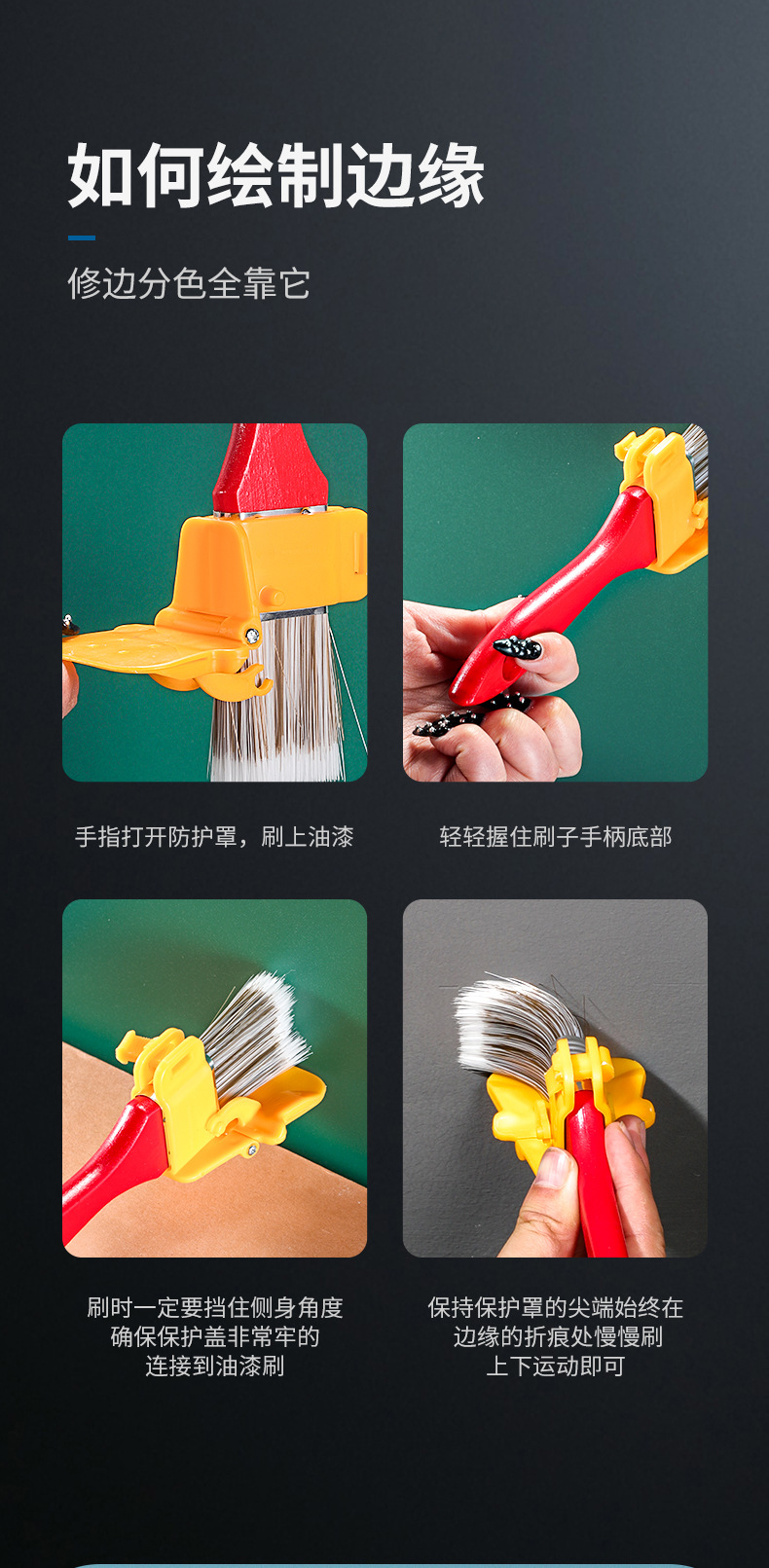 如何绘制边缘

修边分色全靠它

手指打开防护罩，刷上油漆

轻轻握住刷子手柄底部

刷时一定要挡住侧身角度
确保保护盖非常牢的
连接到油漆刷

保持保护罩的尖端始终在
边缘的折痕处慢慢刷
上下运动即可