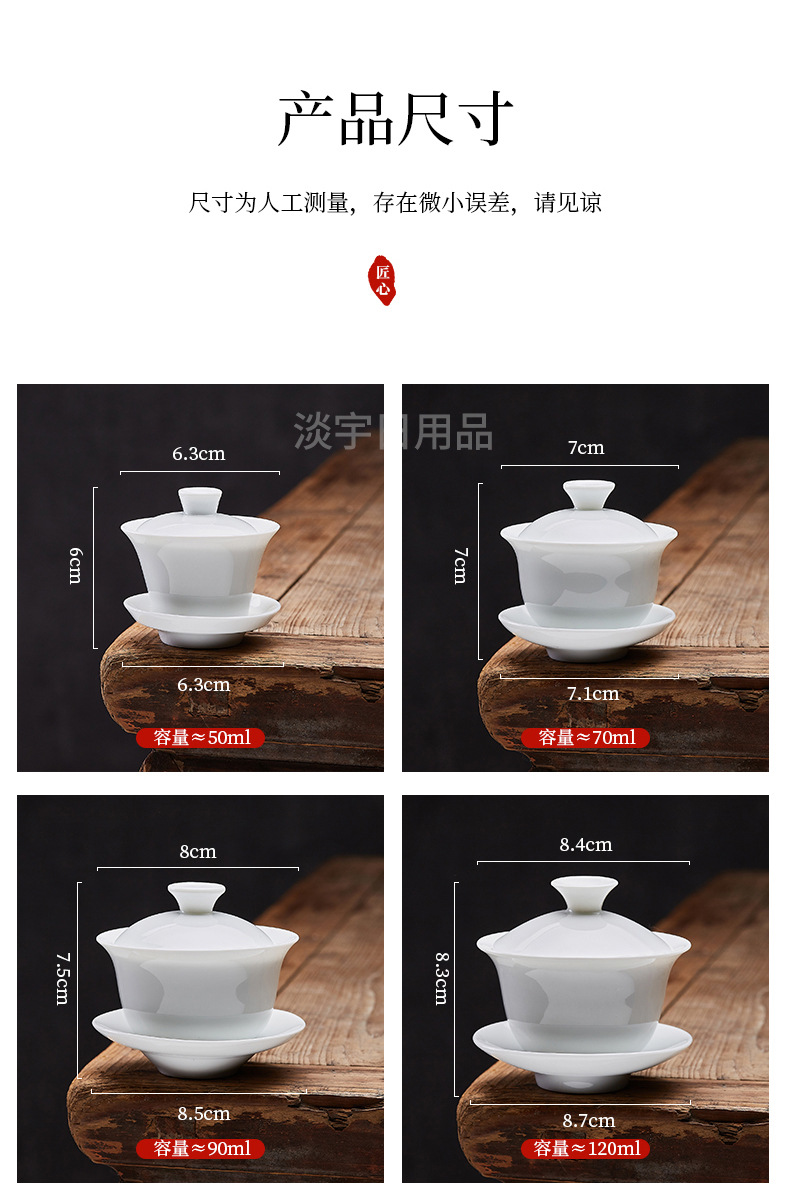 产品尺寸

尺寸为人工测量，存在微小误差，请见谅

匠心

淡宇日用品

6.3cm
6cm
6.3cm
容量≈50ml

7cm
7cm
7.1cm
容量≈70ml

8cm
7.5cm
8.5cm
容量≈90ml

8.4cm
8.3cm
8.7cm
容量≈120ml