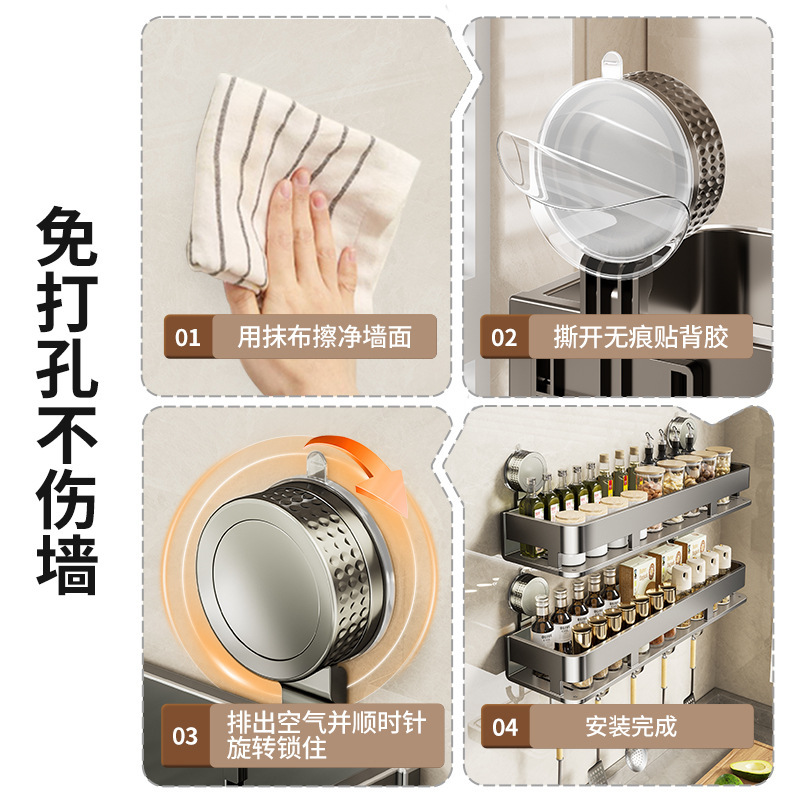 免打孔不伤墙

01 用抹布擦净墙面

02 撕开无痕贴背胶

03 排出空气并顺时针旋转锁住

04 安装完成