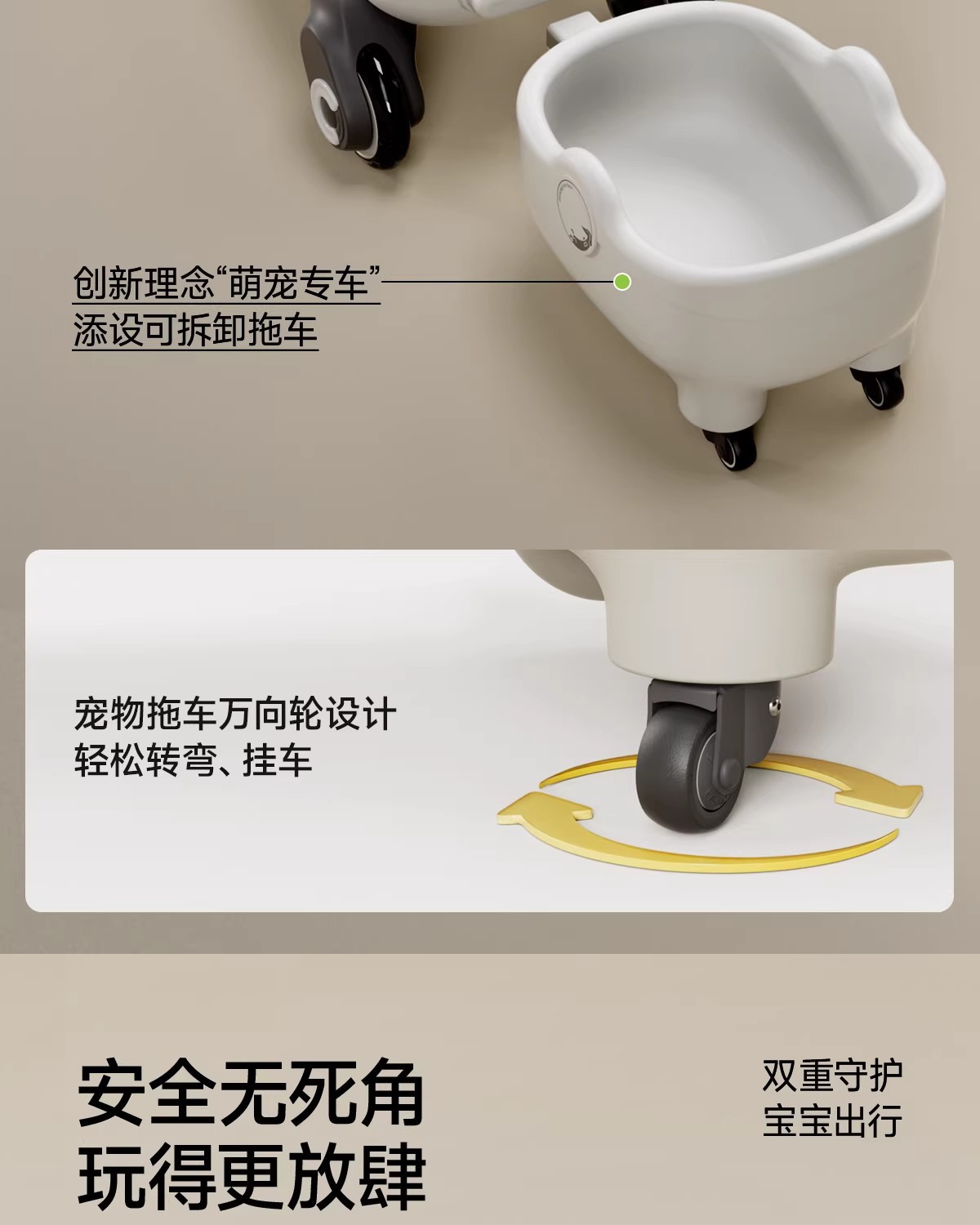 创新理念“萌宠专车”
添设可拆卸拖车

宠物拖车万向轮设计
轻松转弯、挂车

安全无死角
玩得更放肆

双重守护
宝宝出行