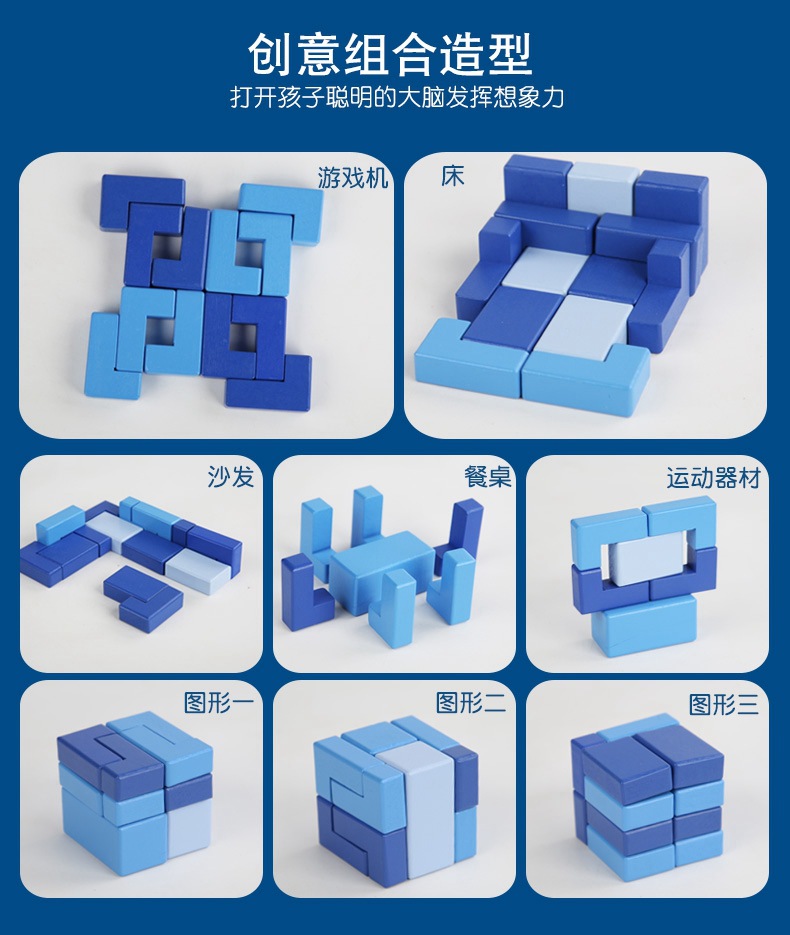 创意组合造型
打开孩子聪明的大脑发挥想象力

游戏机

床

沙发

餐桌

运动器材

图形一

图形二

图形三