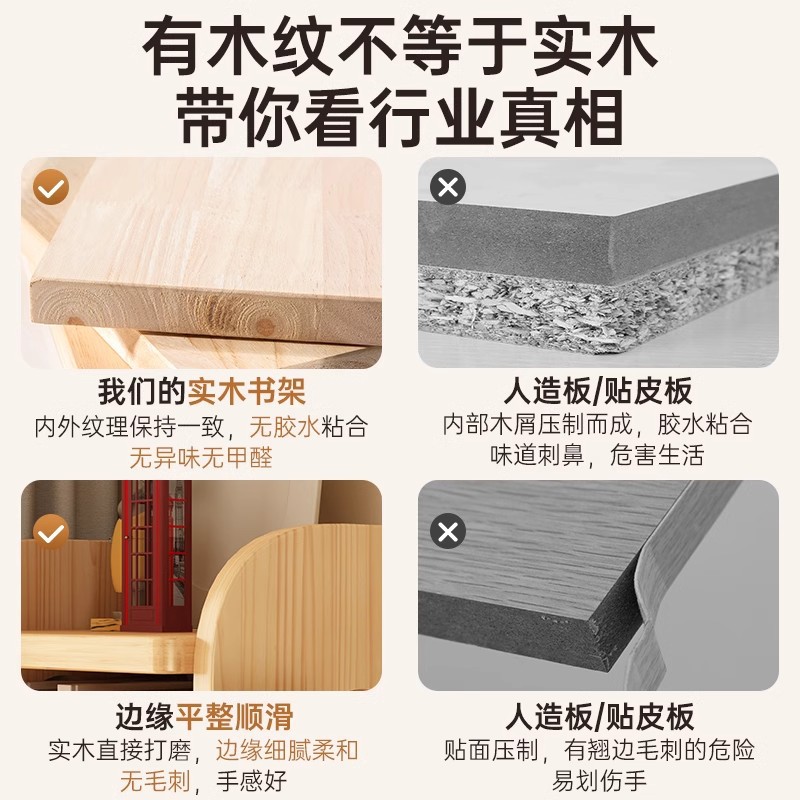 有木纹不等于实木
带你看行业真相

我们的实木书架
内外纹理保持一致，无胶水粘合
无异味无甲醛

人造板/贴皮板
内部木屑压制而成，胶水粘合
味道刺鼻，危害生活

边缘平整顺滑
实木直接打磨，边缘细腻柔和
无毛刺，手感好

人造板/贴皮板
贴面压制，有翘边毛刺的危险
易划伤手