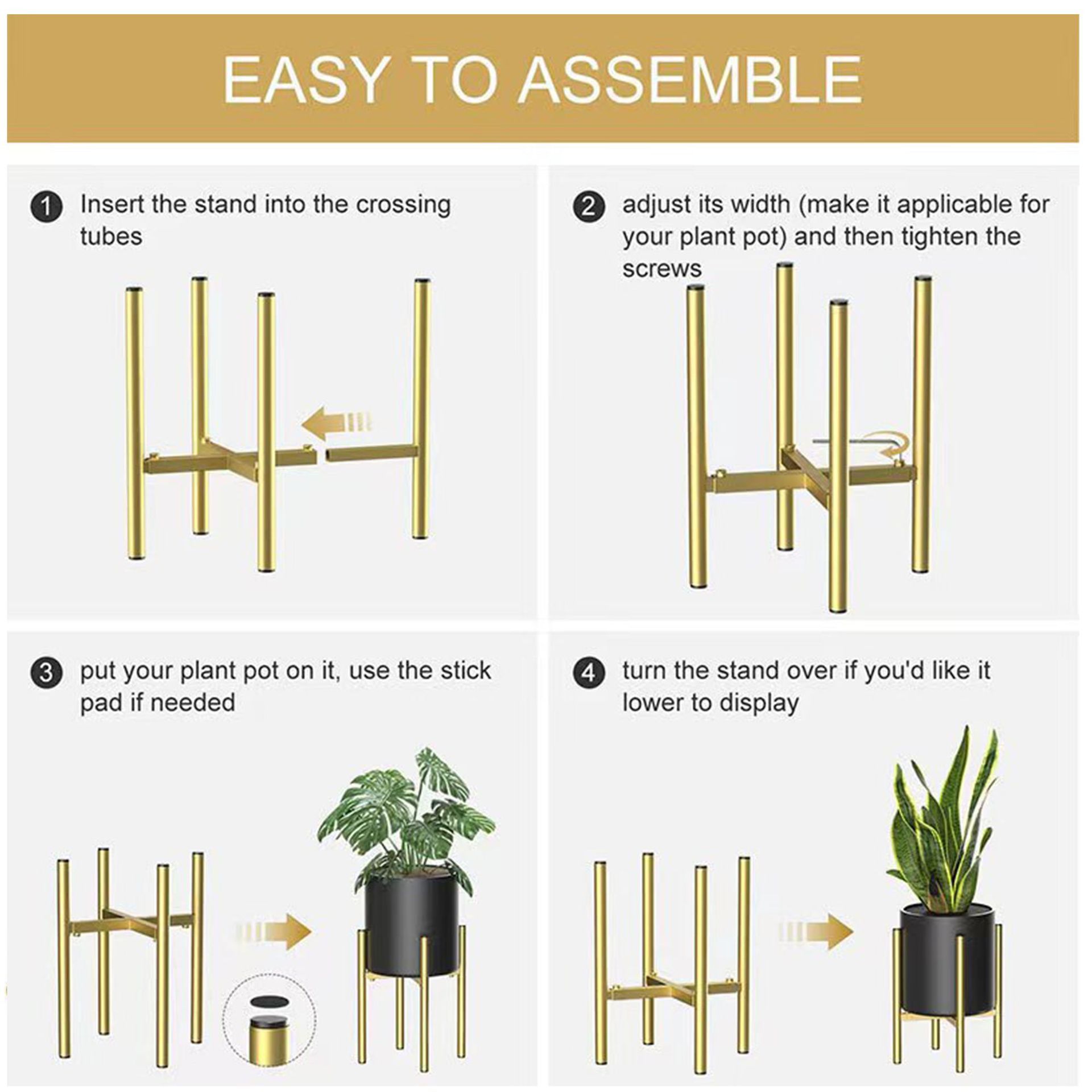 EASY TO ASSEMBLE

1 Insert the stand into the crossing tubes

2 adjust its width (make it applicable for your plant pot) and then tighten the screws

3 put your plant pot on it, use the stick pad if needed

4 turn the stand over if you'd like it lower to display