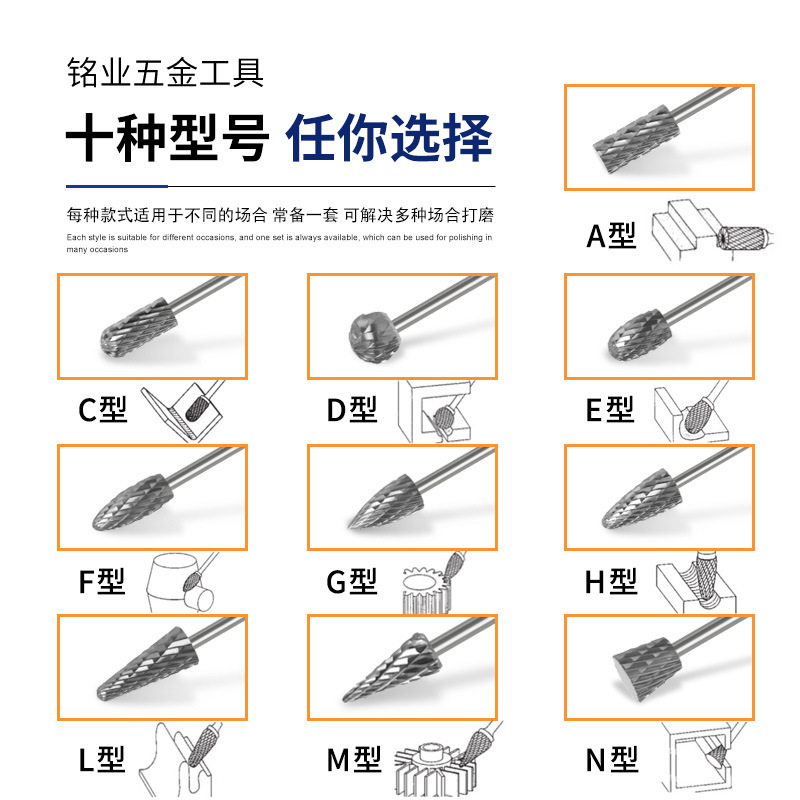 铭业五金工具

十种型号 任你选择

每种款式适用于不同的场合 常备一套 可解决多种场合打磨

Each style is suitable for different occasions, and one set is always available, which can be used for polishing in many occasions

A型

C型

D型

E型

F型

G型

H型

L型

M型

N型