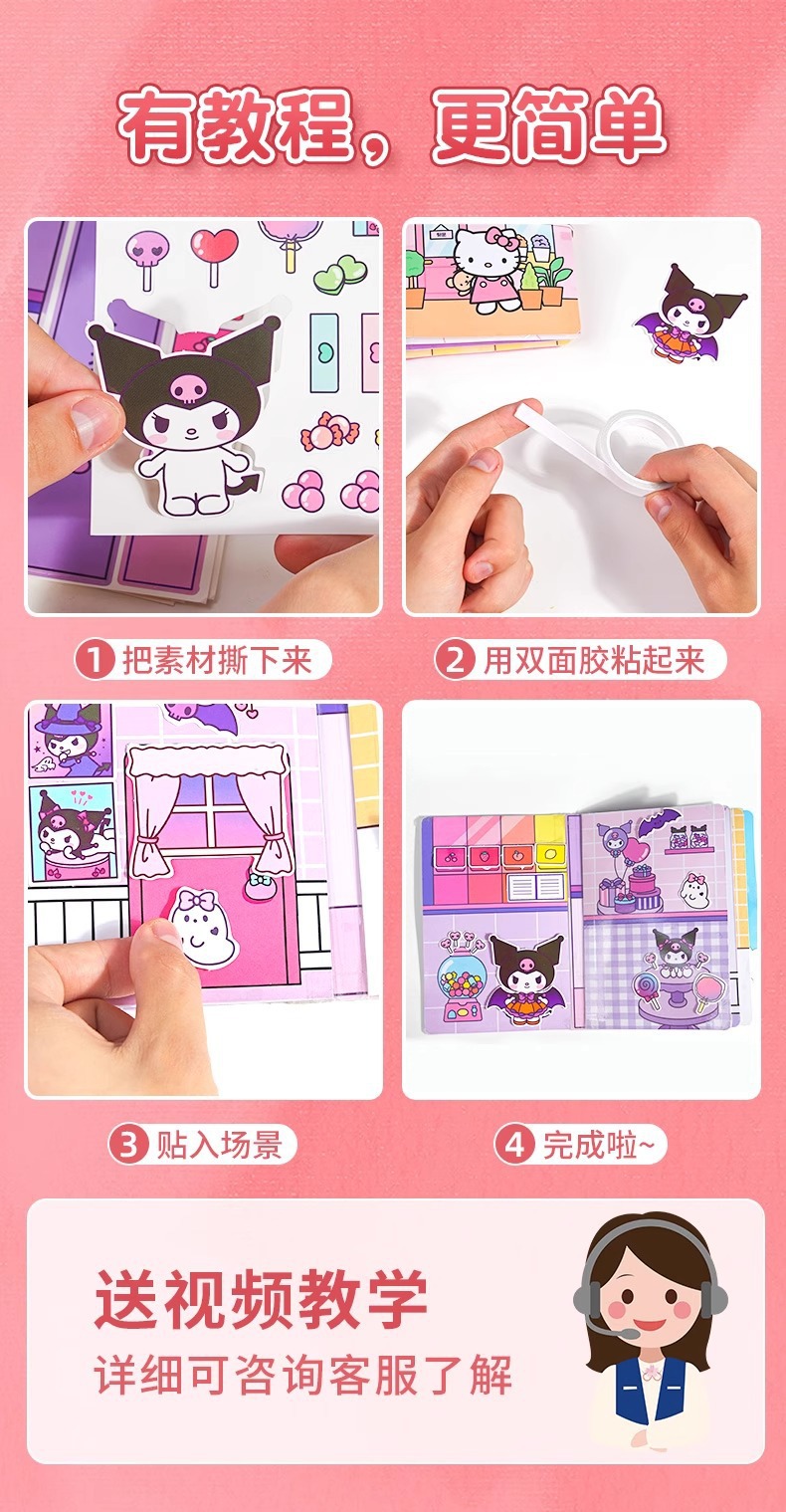 有教程，更简单

1 把素材撕下来

2 用双面胶粘起来

3 贴入场景

4 完成啦~

送视频教学
详细可咨询客服了解