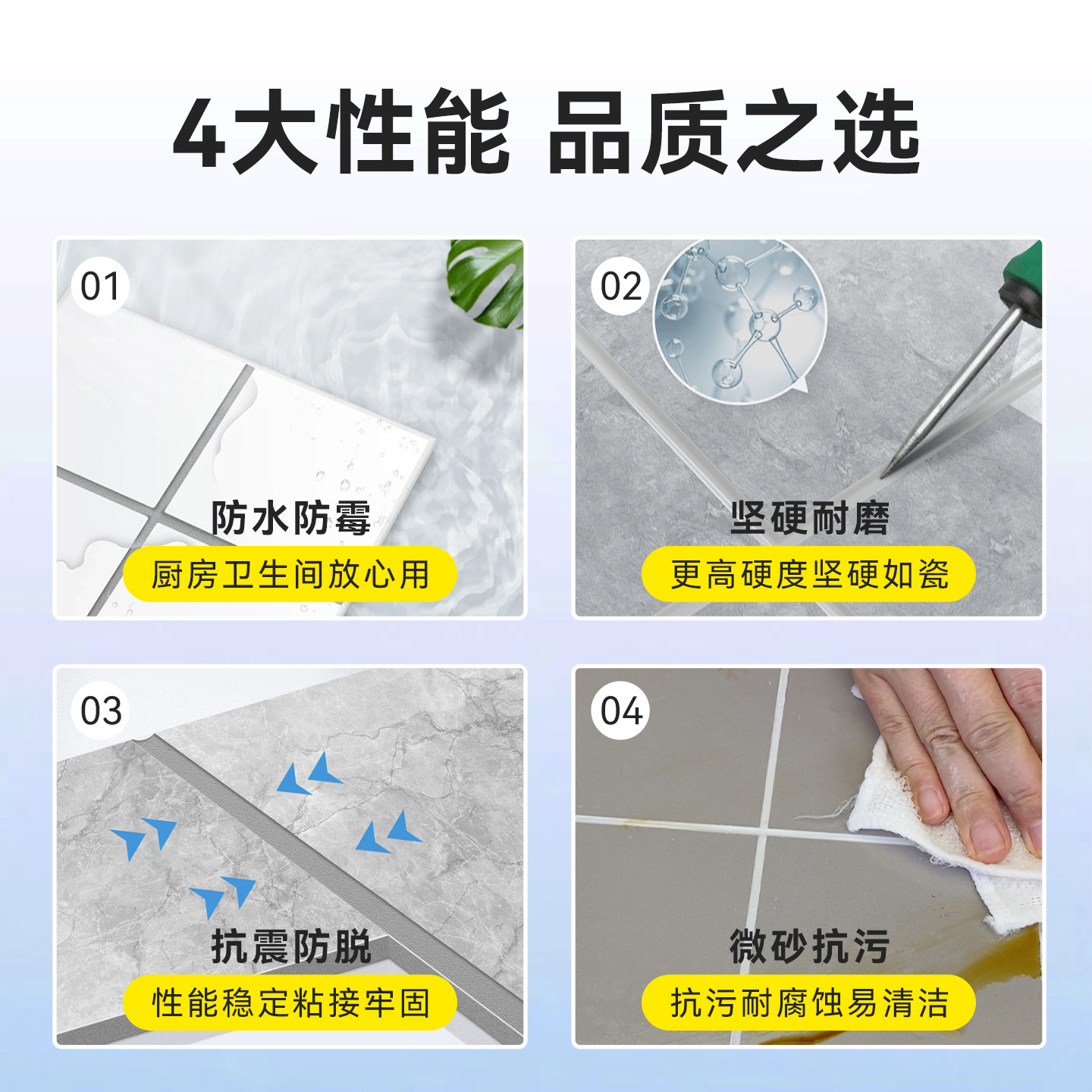 4大性能 品质之选

01
防水防霉
厨房卫生间放心用

02
坚硬耐磨
更高硬度坚硬如瓷

03
抗震防脱
性能稳定粘接牢固

04
微砂抗污
抗污耐腐蚀易清洁