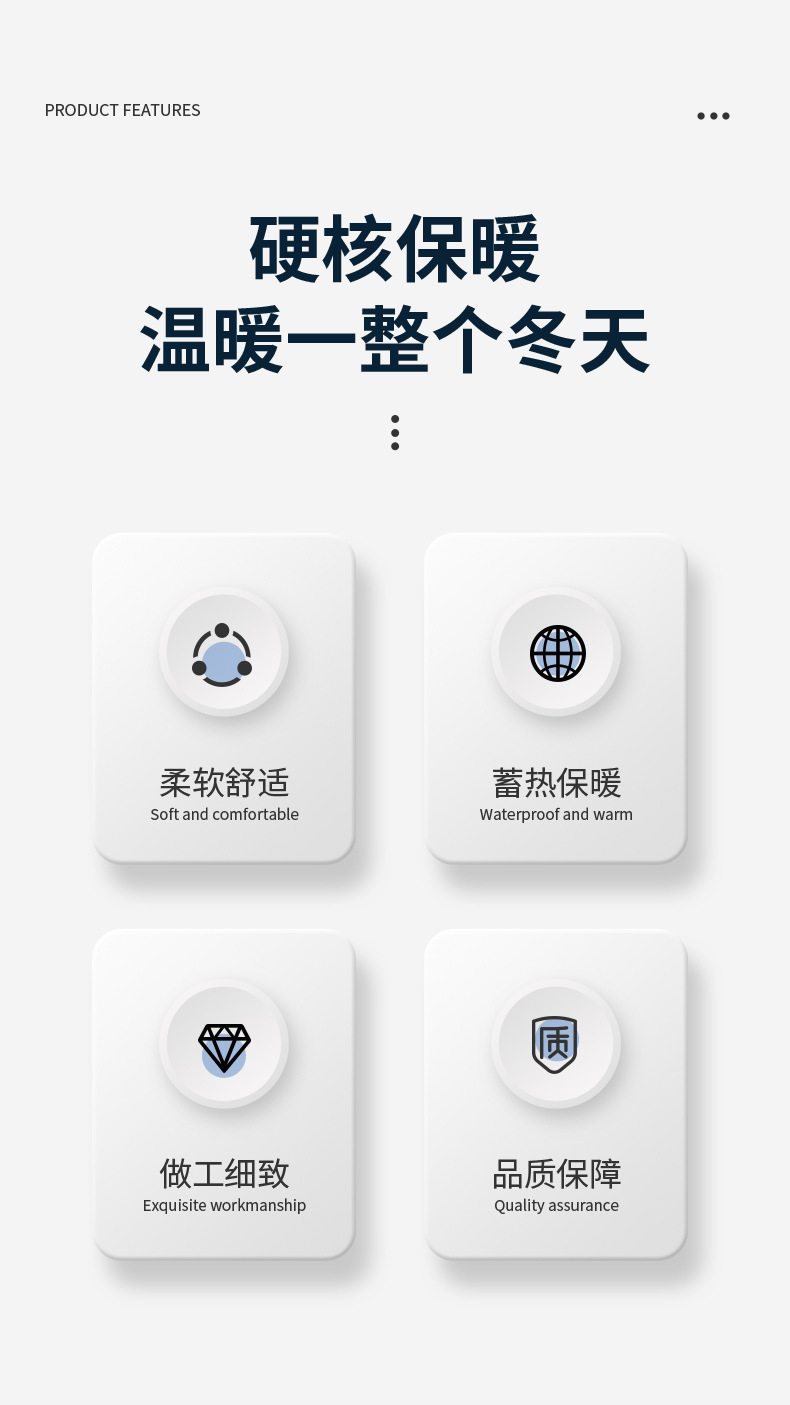 PRODUCT FEATURES

硬核保暖
温暖一整个冬天

柔软舒适
Soft and comfortable

蓄热保暖
Waterproof and warm

做工细致
Exquisite workmanship

质

品质保障
Quality assurance