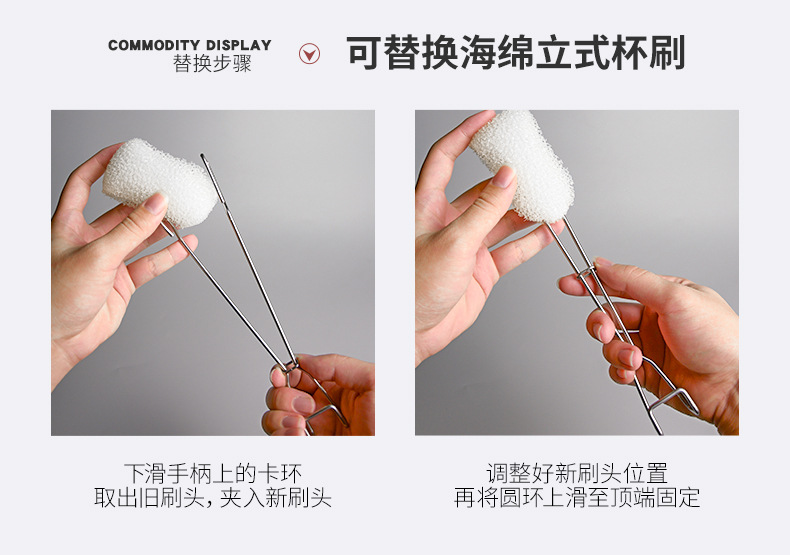 COMMODITY DISPLAY
替换步骤

可替换海绵立式杯刷

下滑手柄上的卡环
取出旧刷头，夹入新刷头

调整好新刷头位置
再将圆环上滑至顶端固定